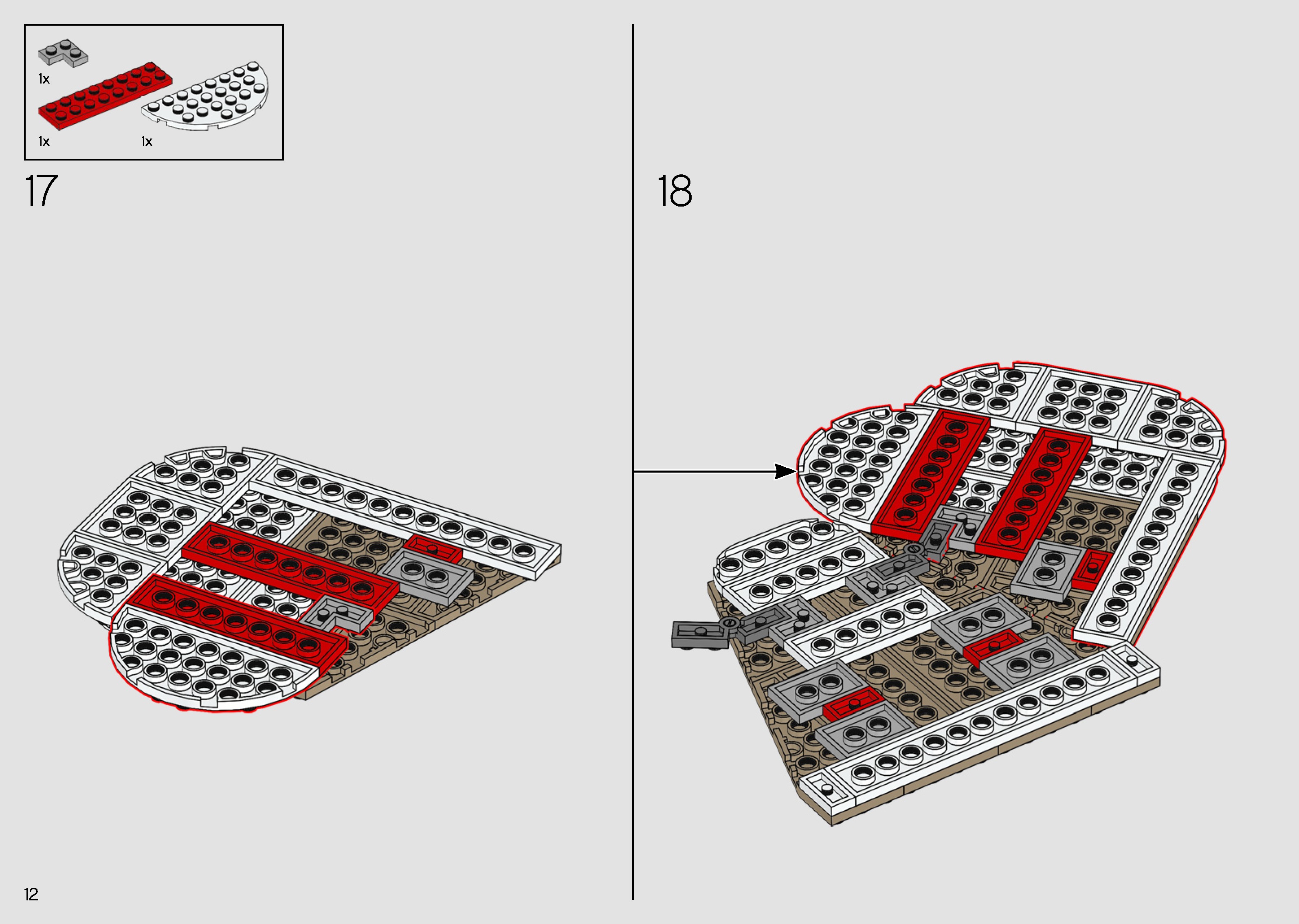 1x

1x

1x

17

18

12