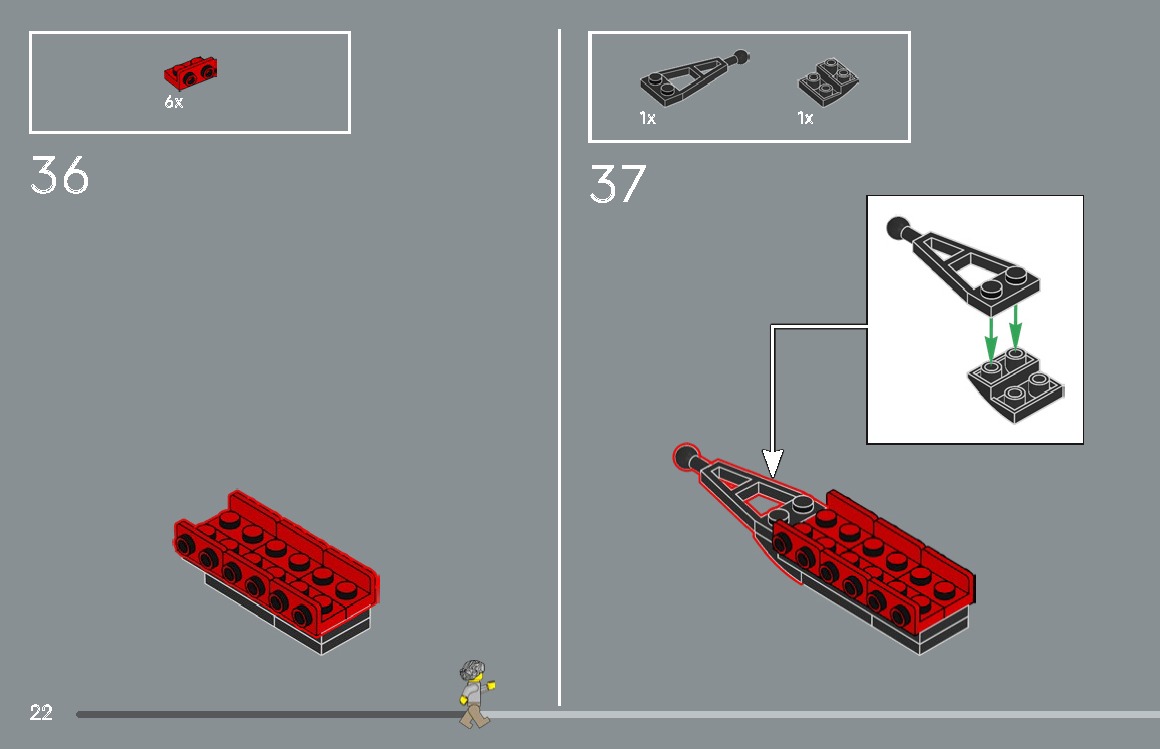 6x

36

1x

1x

37

22