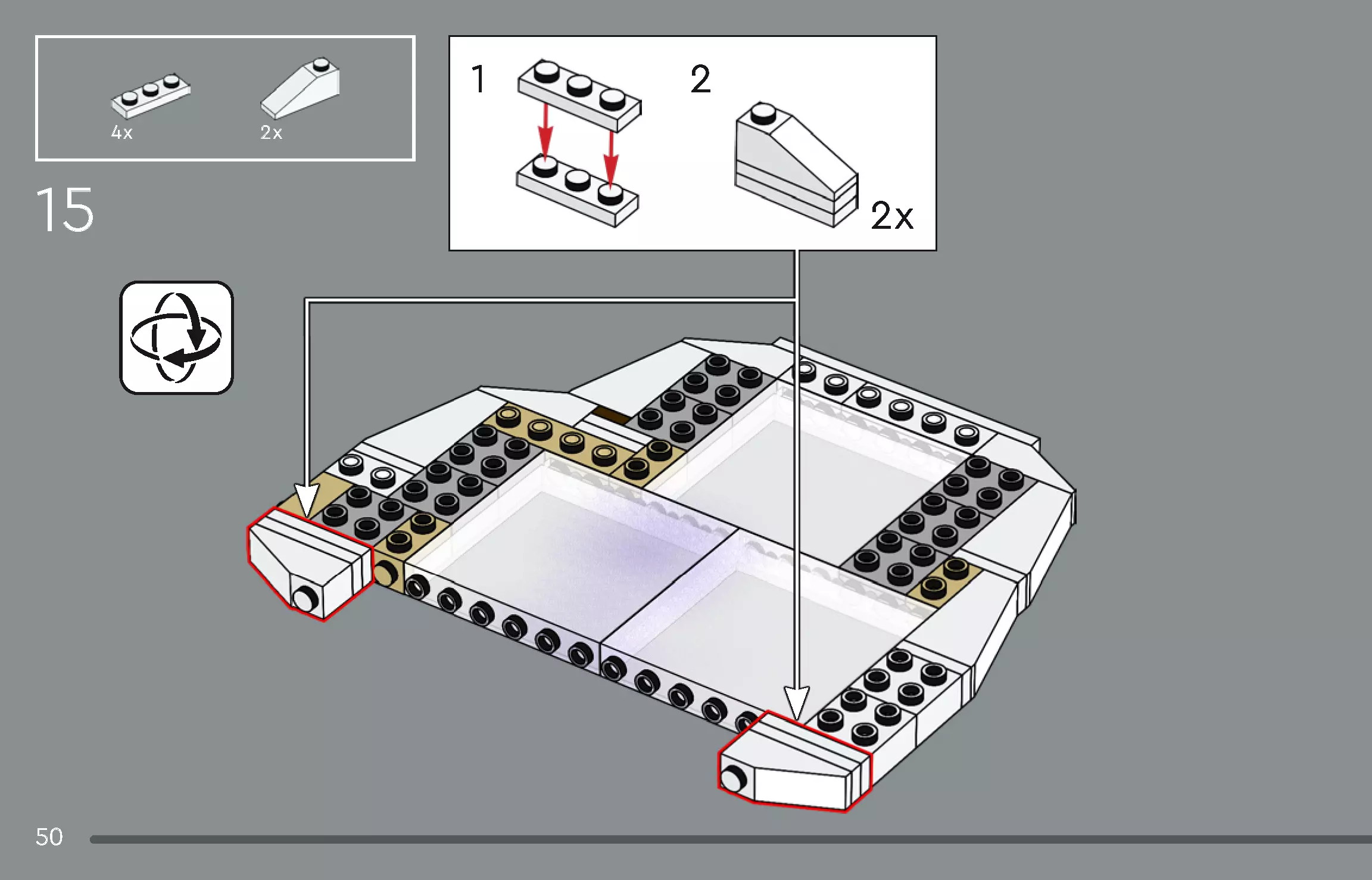 4x
2x

15

1
2
2x

50