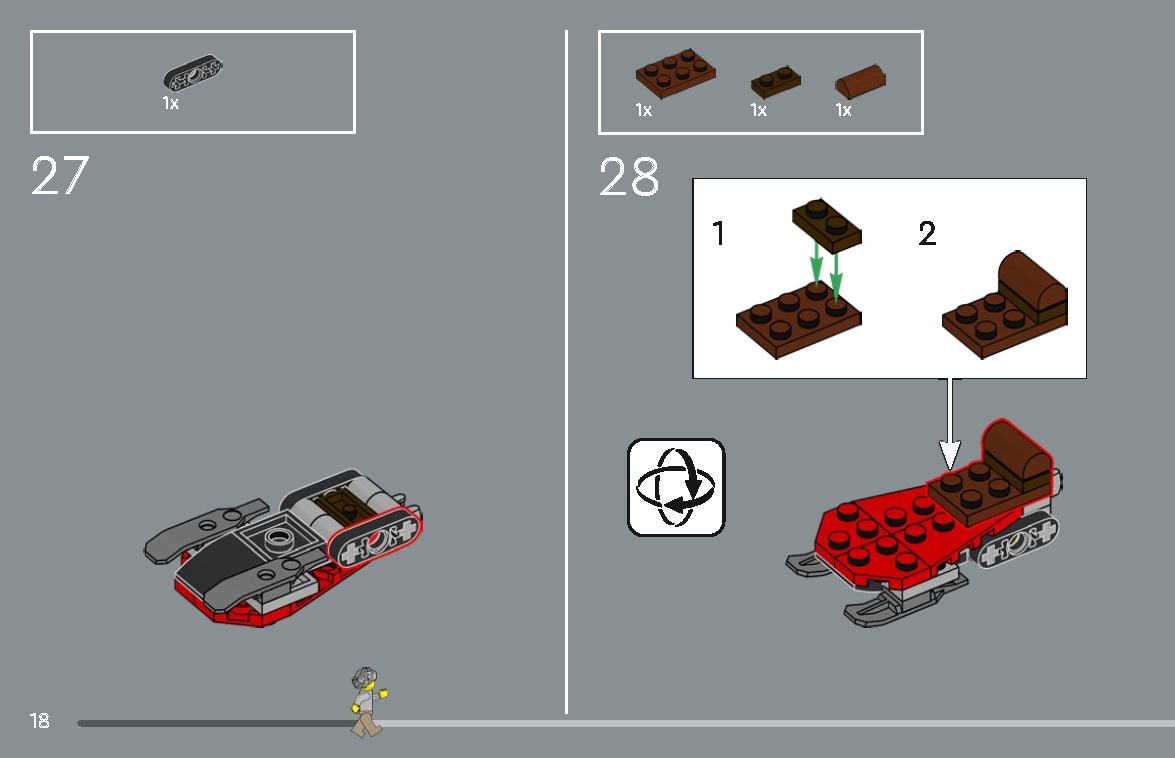 1x

27

1x 1x 1x

28

1

2

18