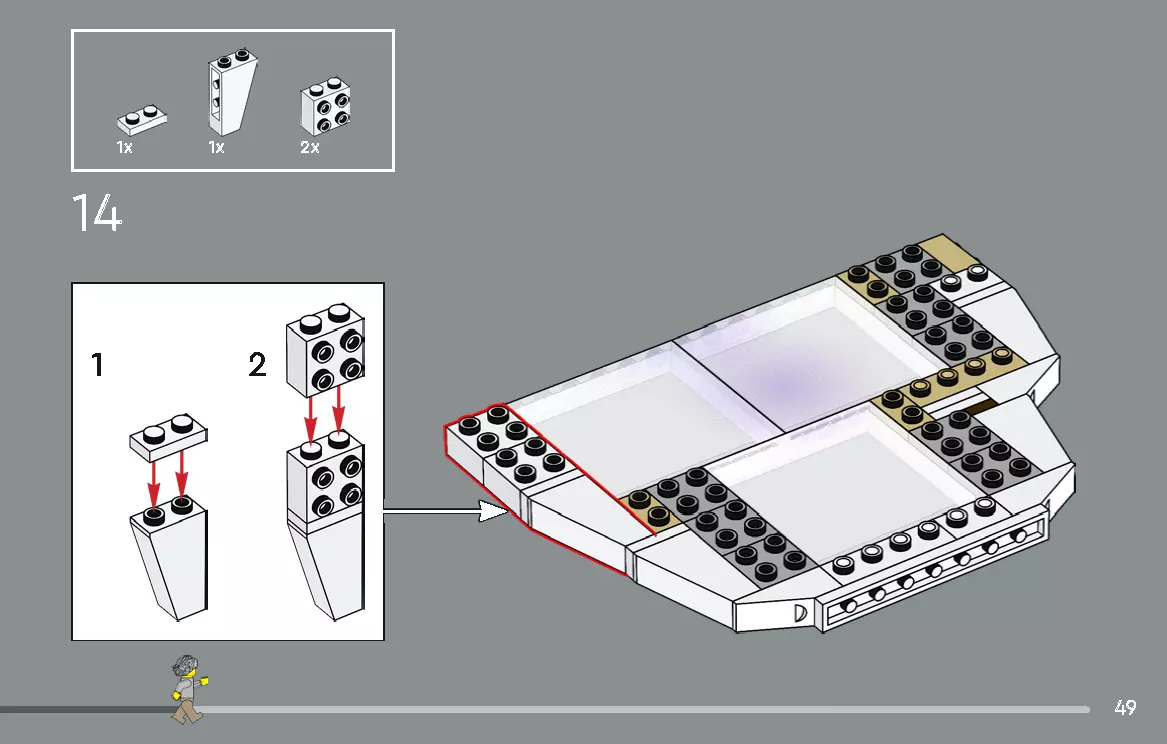 1x
1x
2x

14

1

2

49