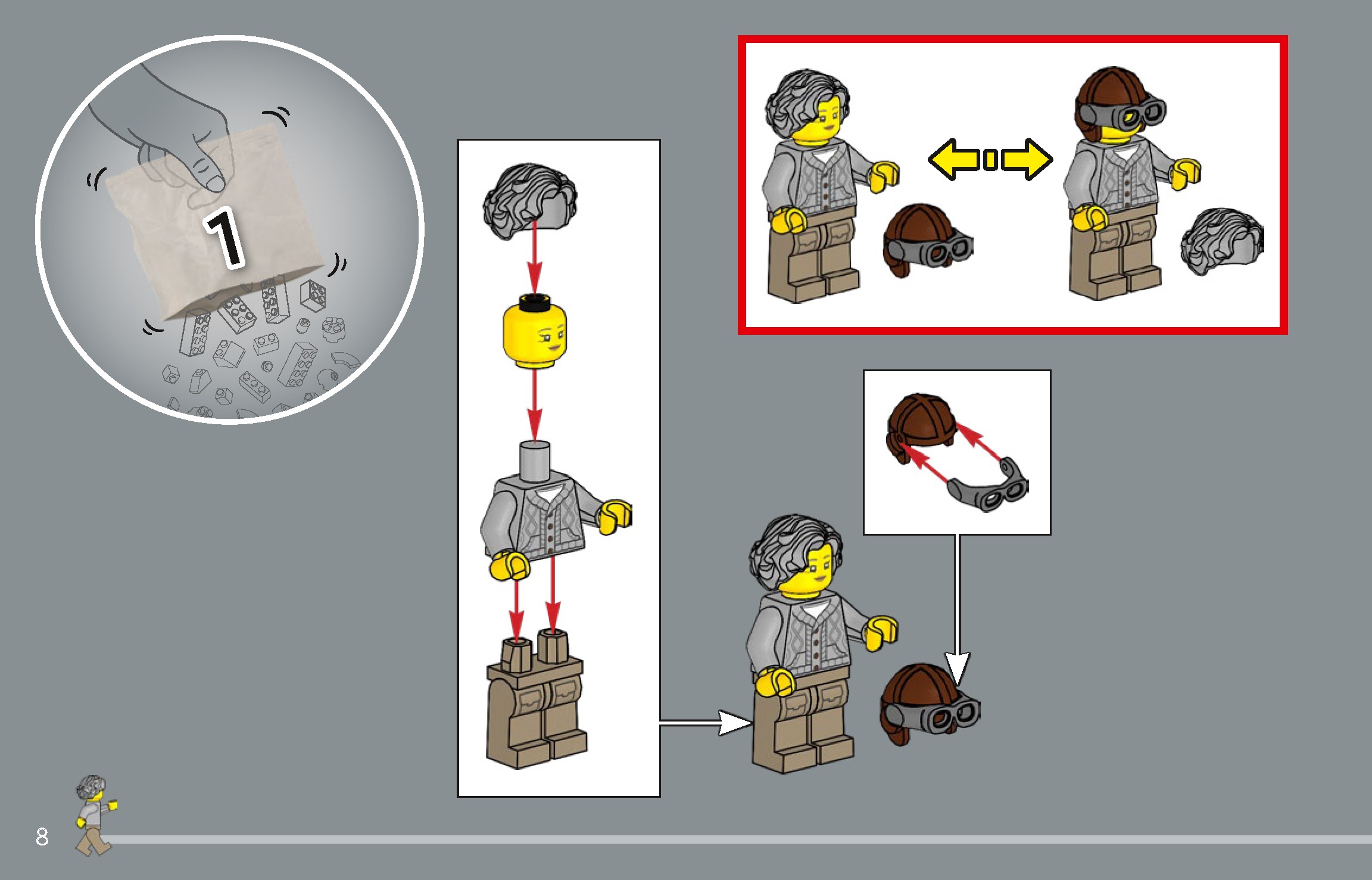 1

8