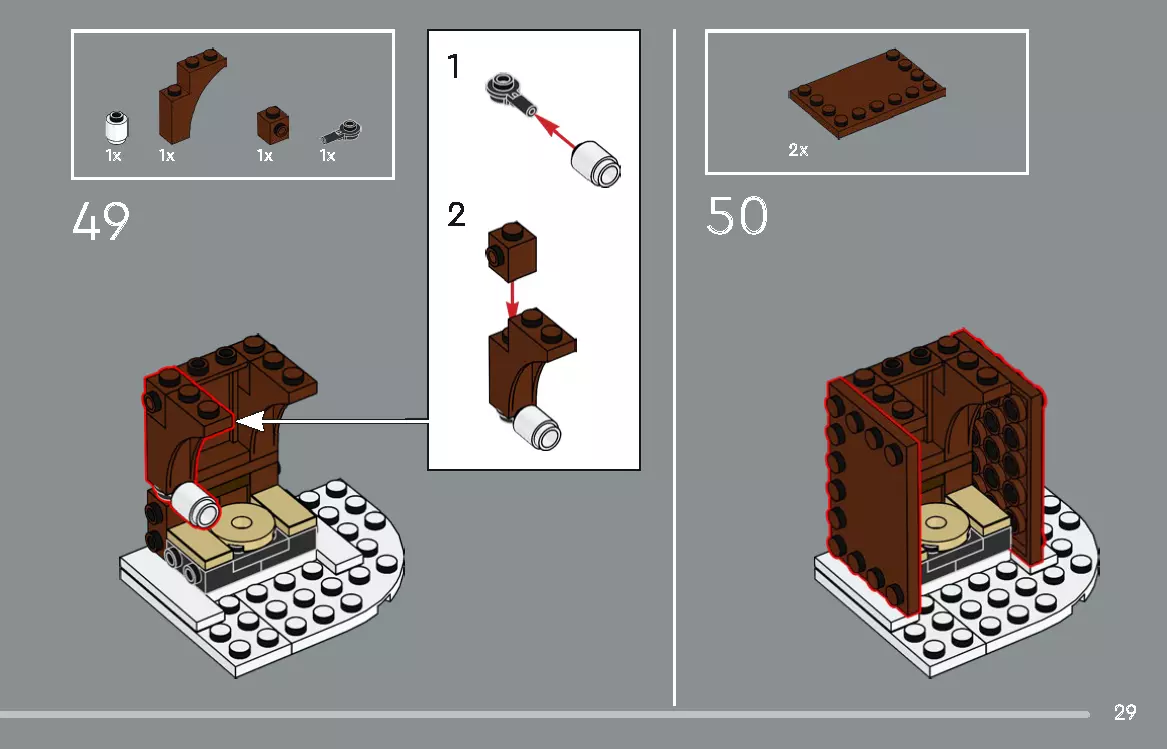 1x 1x 1x 1x

49

1

2

2x

50

29