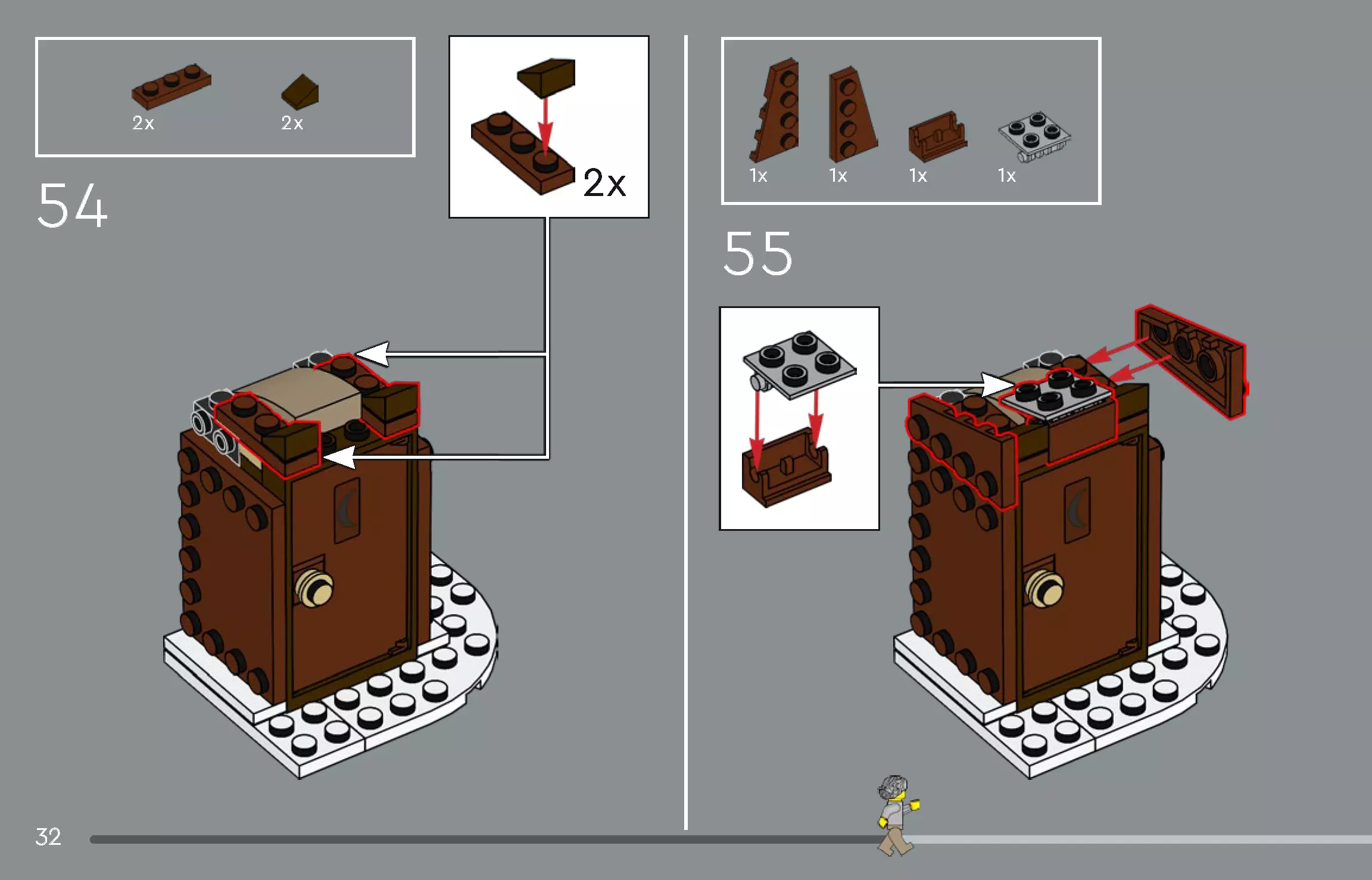 2x 2x

54

2x

1x 1x 1x 1x

55

32