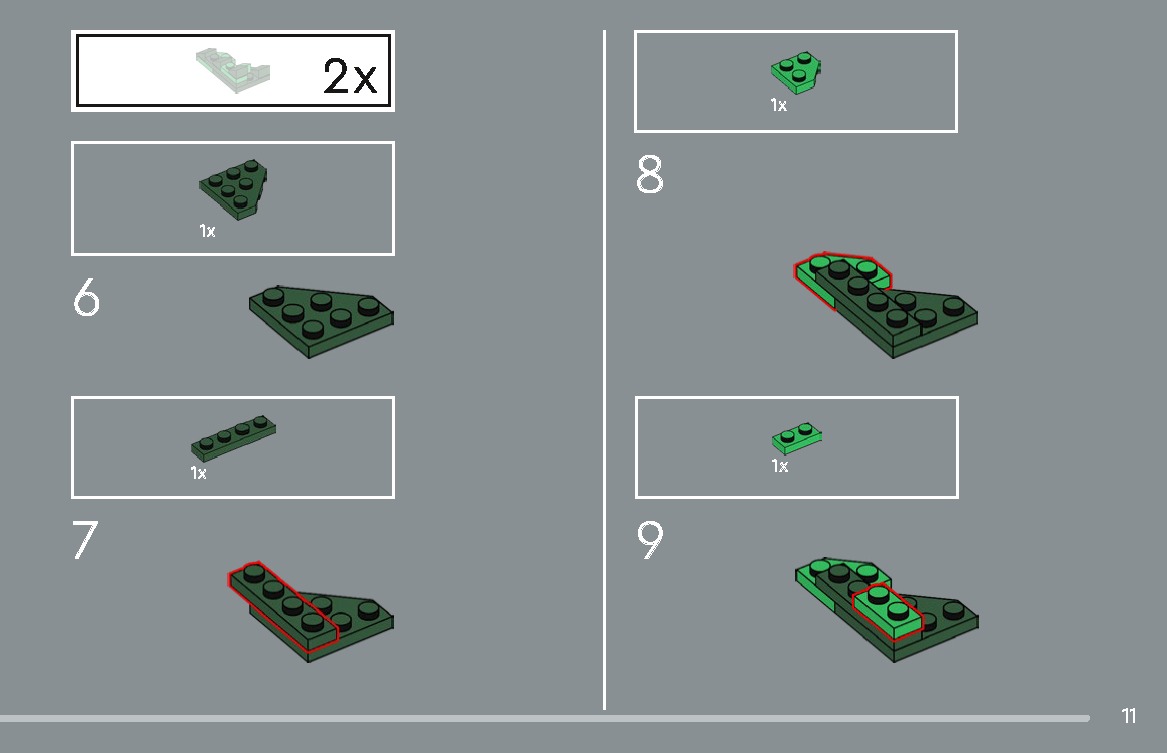 2x

1x

6

1x

7

1x

8

1x

9

11