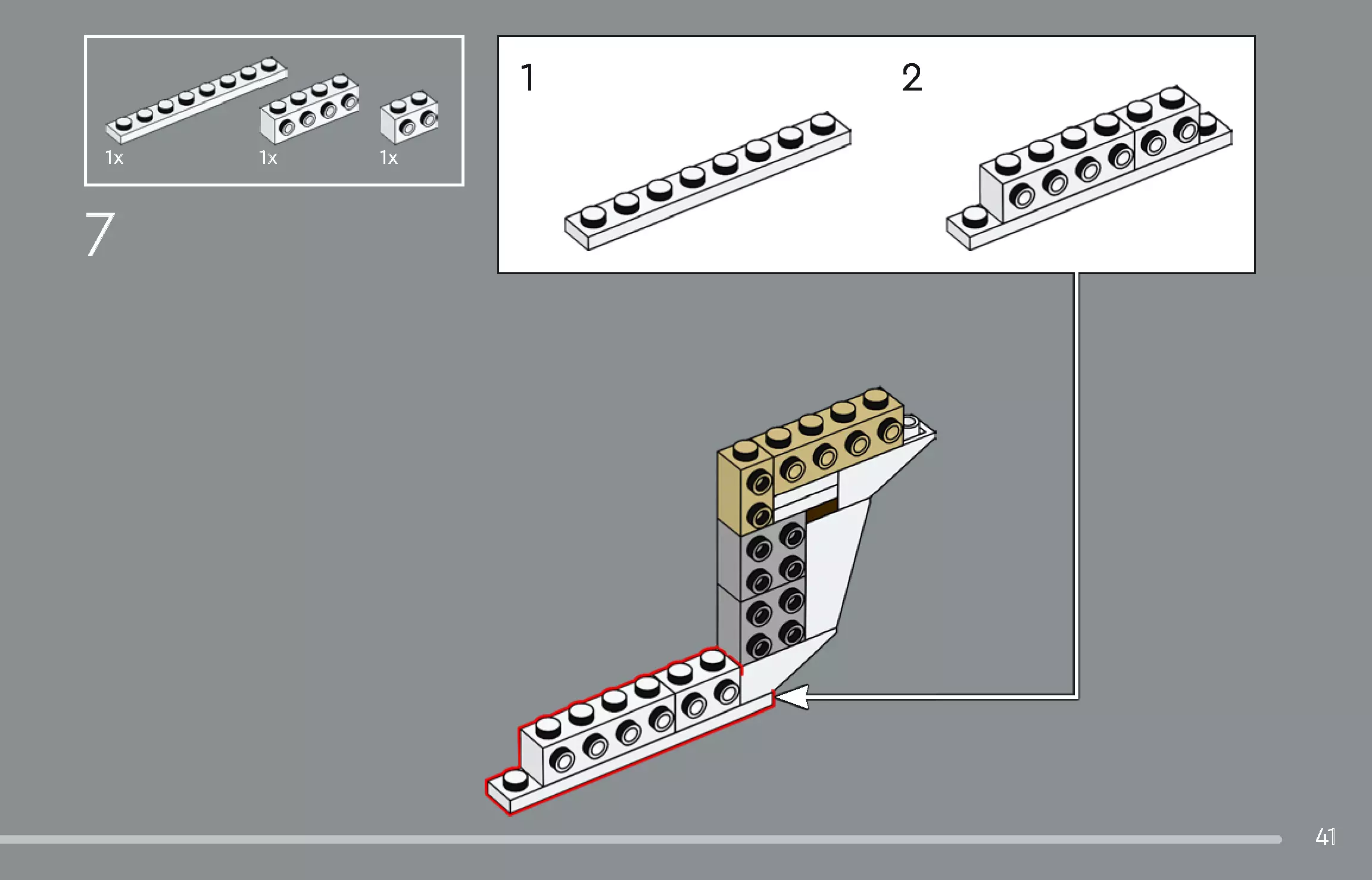 1x 1x 1x

7

1

2

41