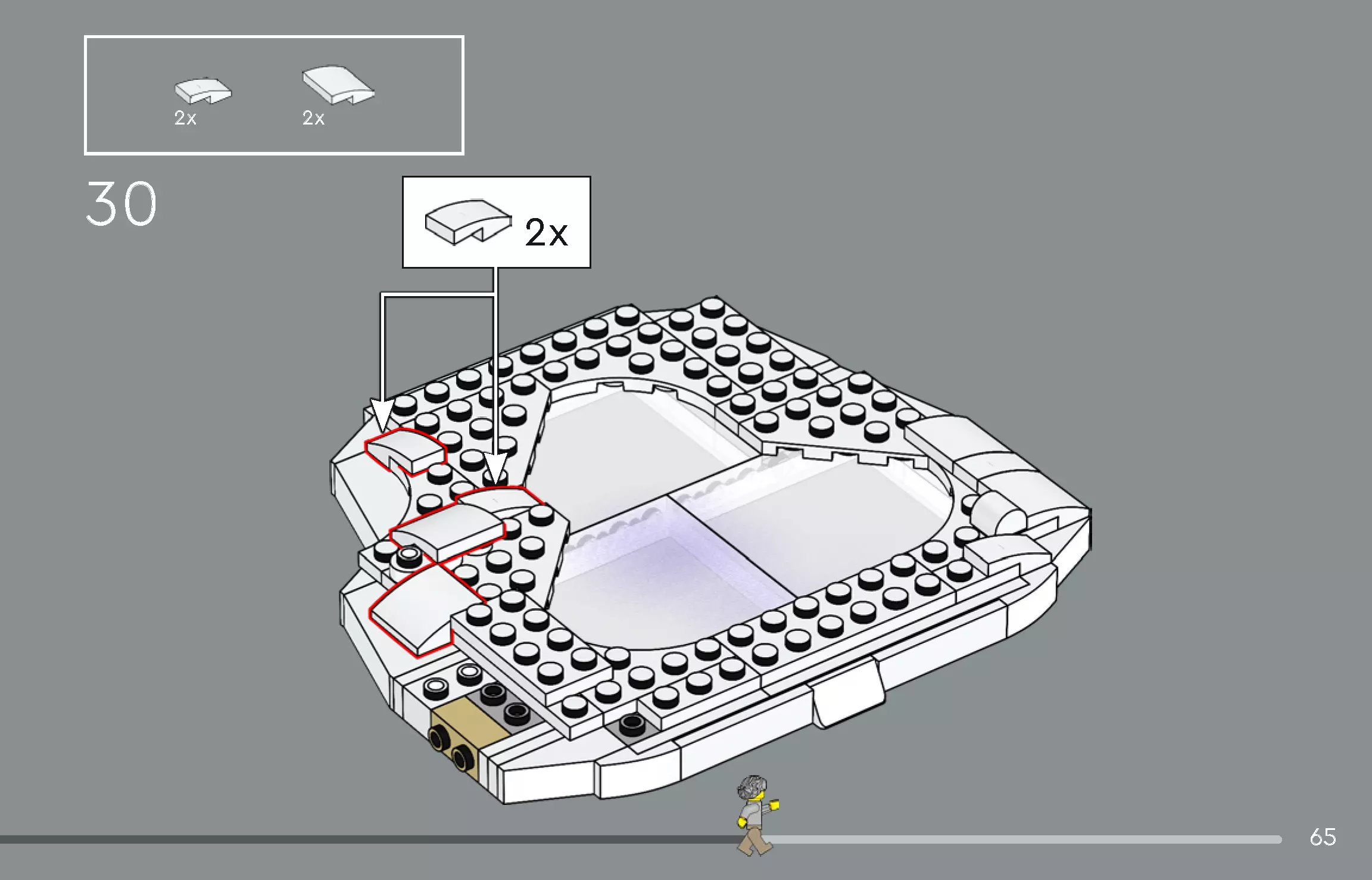 2x 2x

30

2x

65