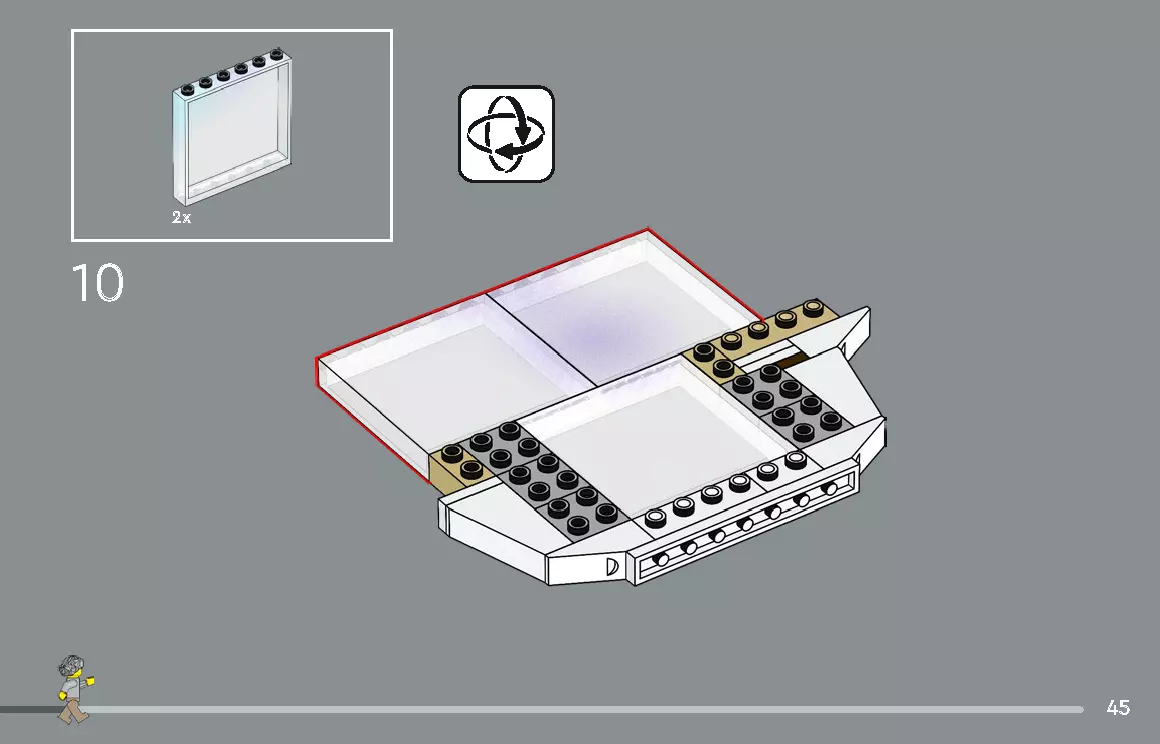 2x

10

45