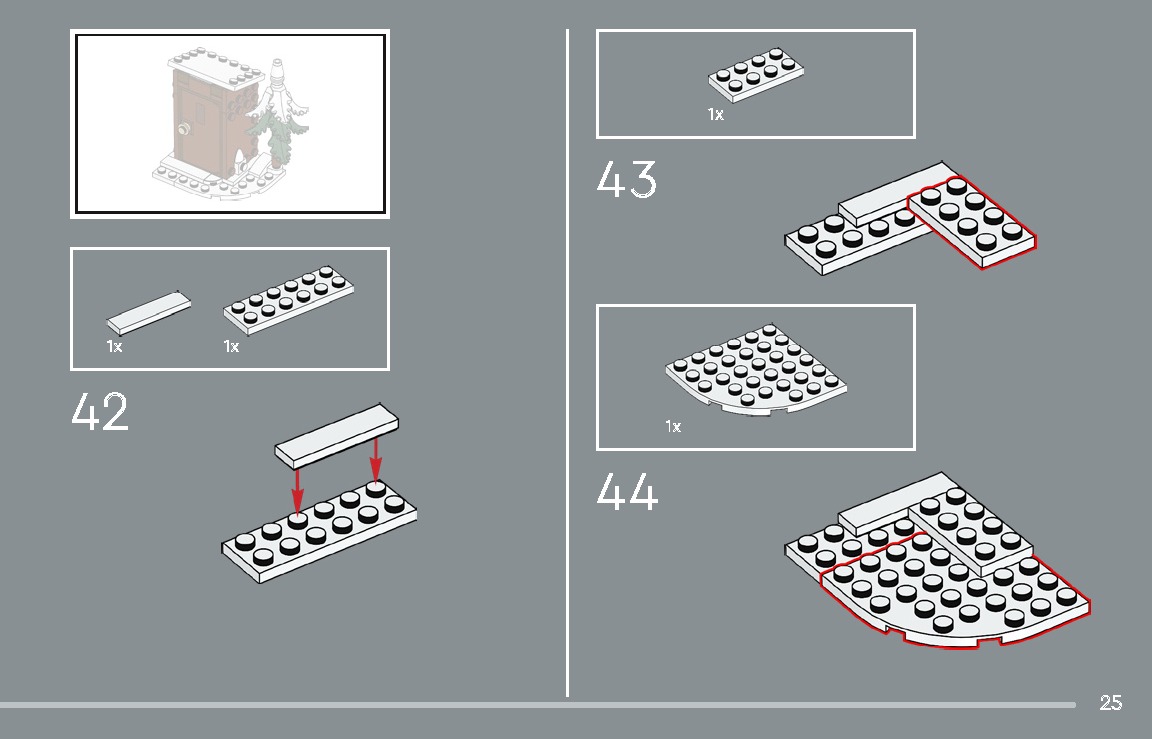 1x

1x

42

1x

43

1x

44

25