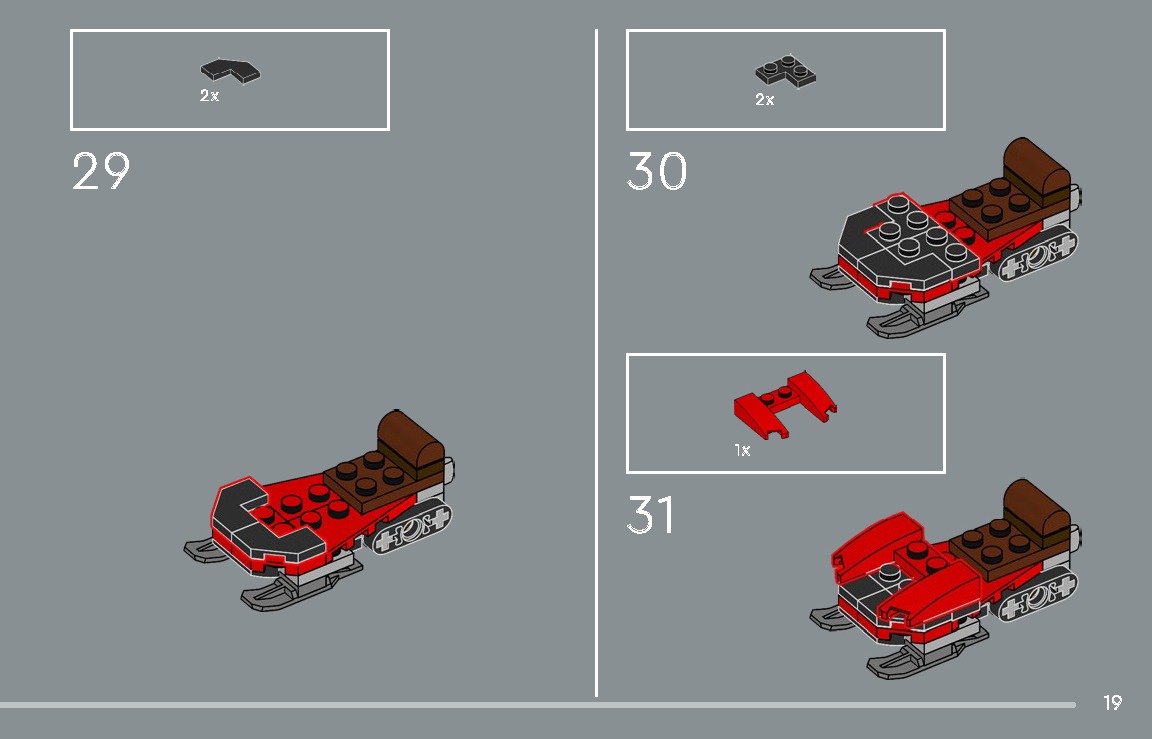 2x

29

2x

30

1x

31

19