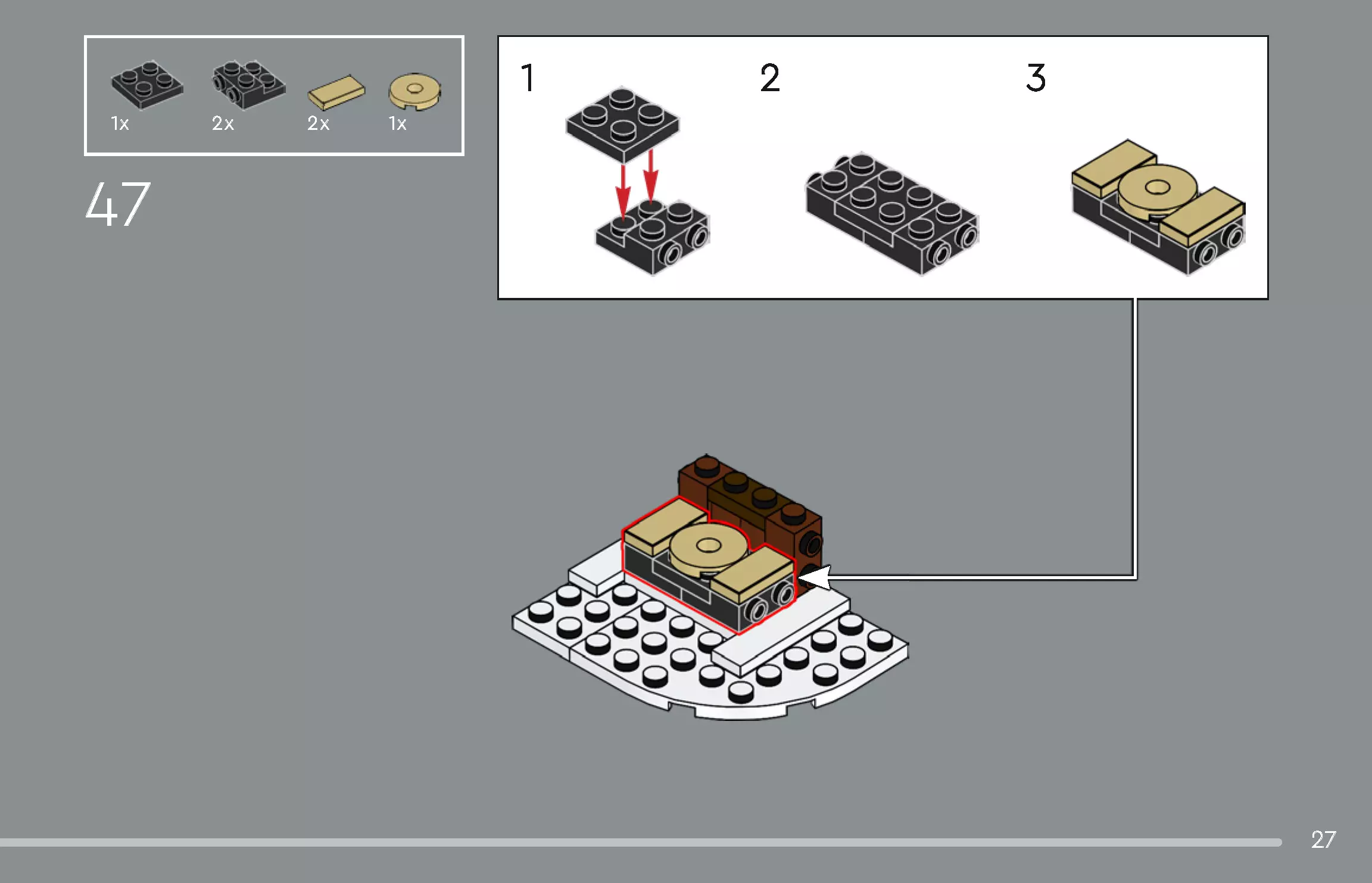 1x 2x 2x 1x

47

1

2

3

27