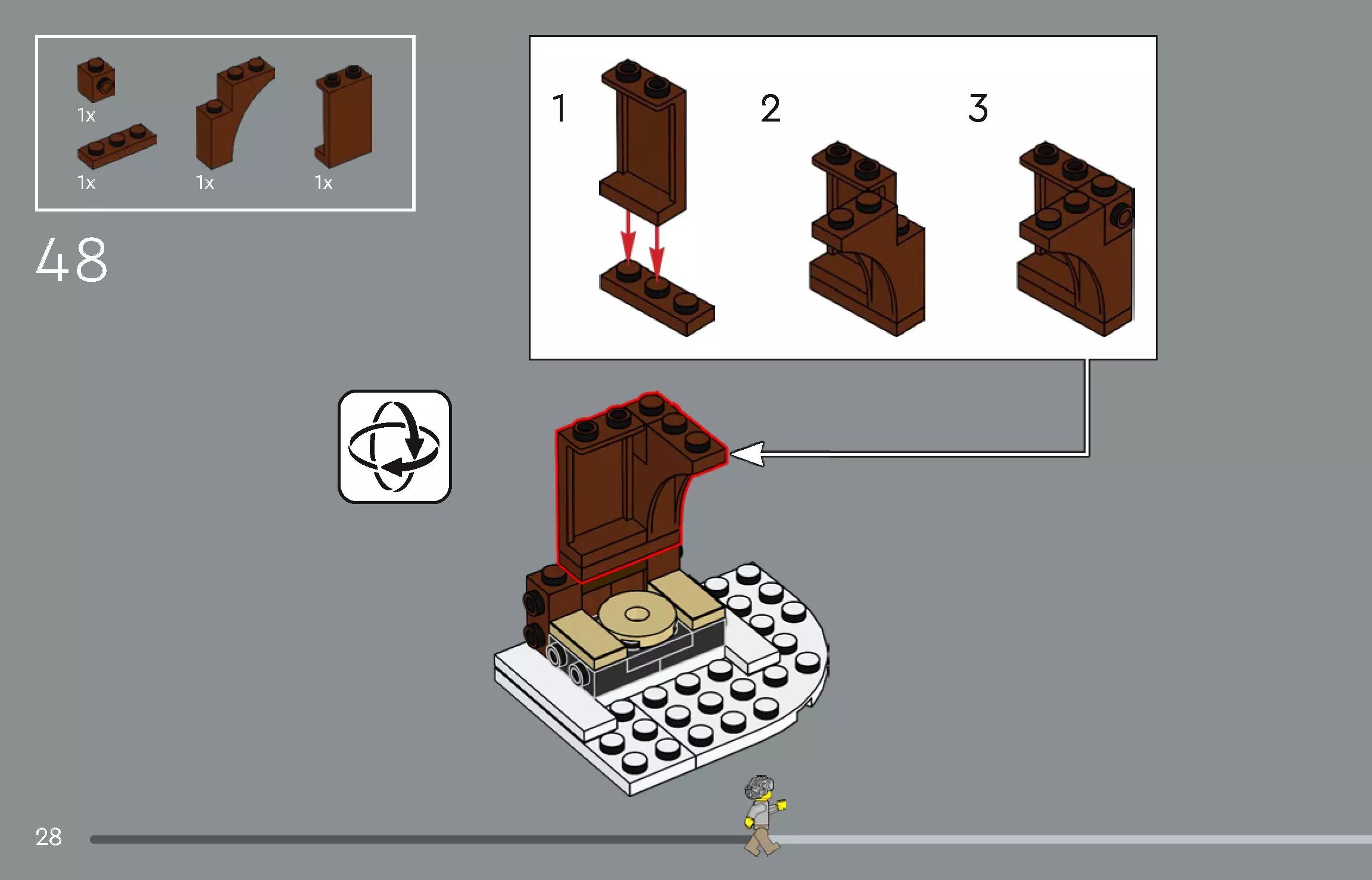 1x
1x
1x
1x

48

1
2
3

28