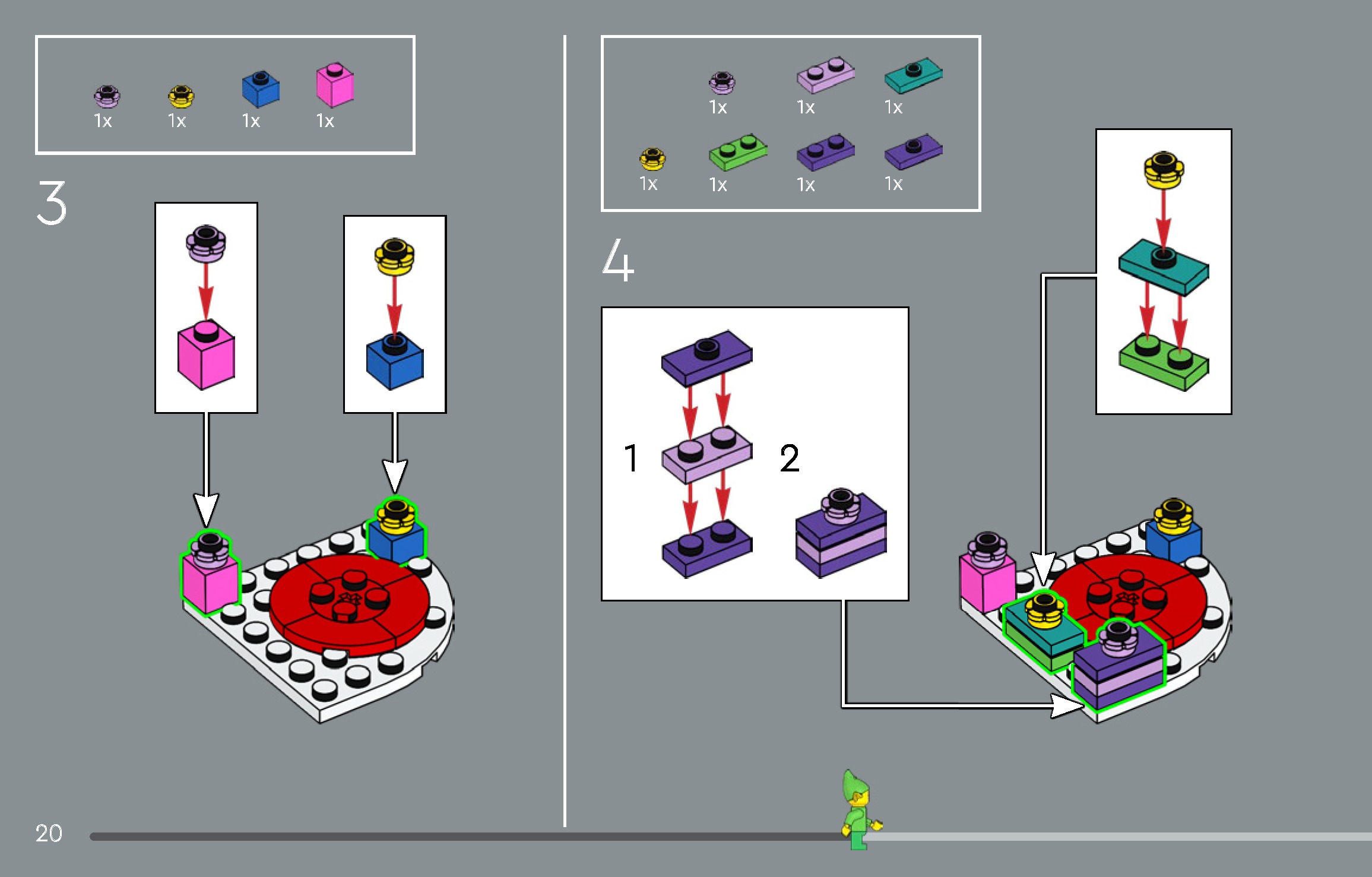 1x 1x 1x 1x

3

1x 1x 1x

1x 1x 1x 1x

4

1

2

20