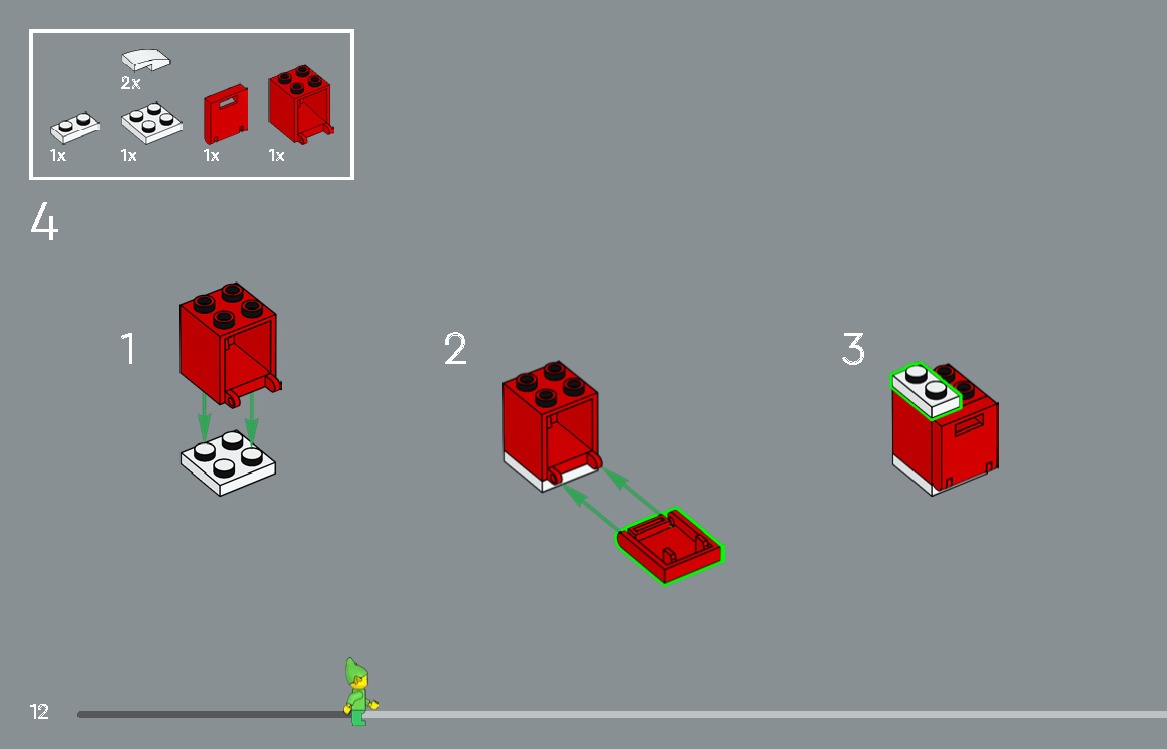 2x
1x
1x
1x
1x

4

1

2

3

12