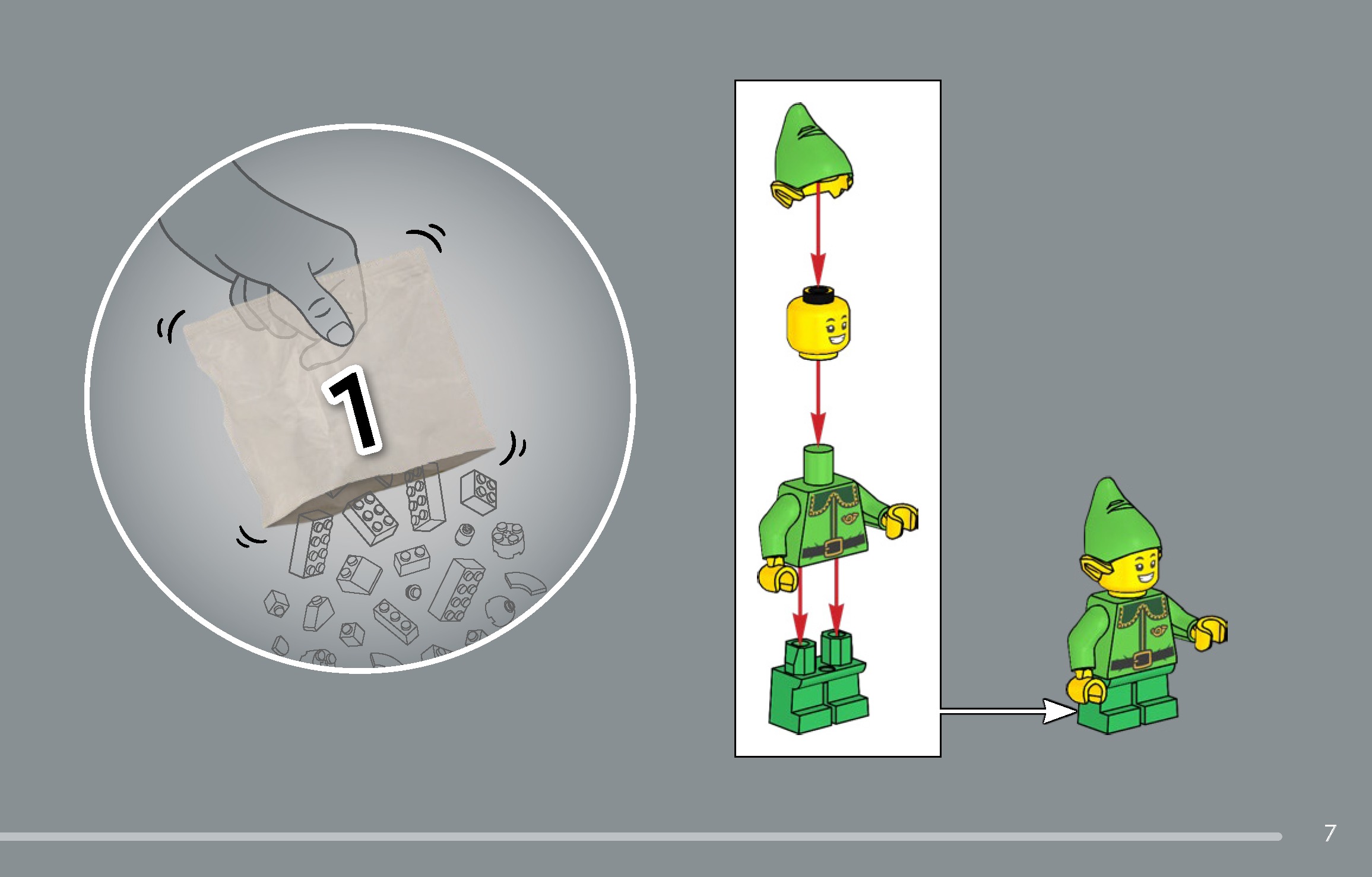 1

7