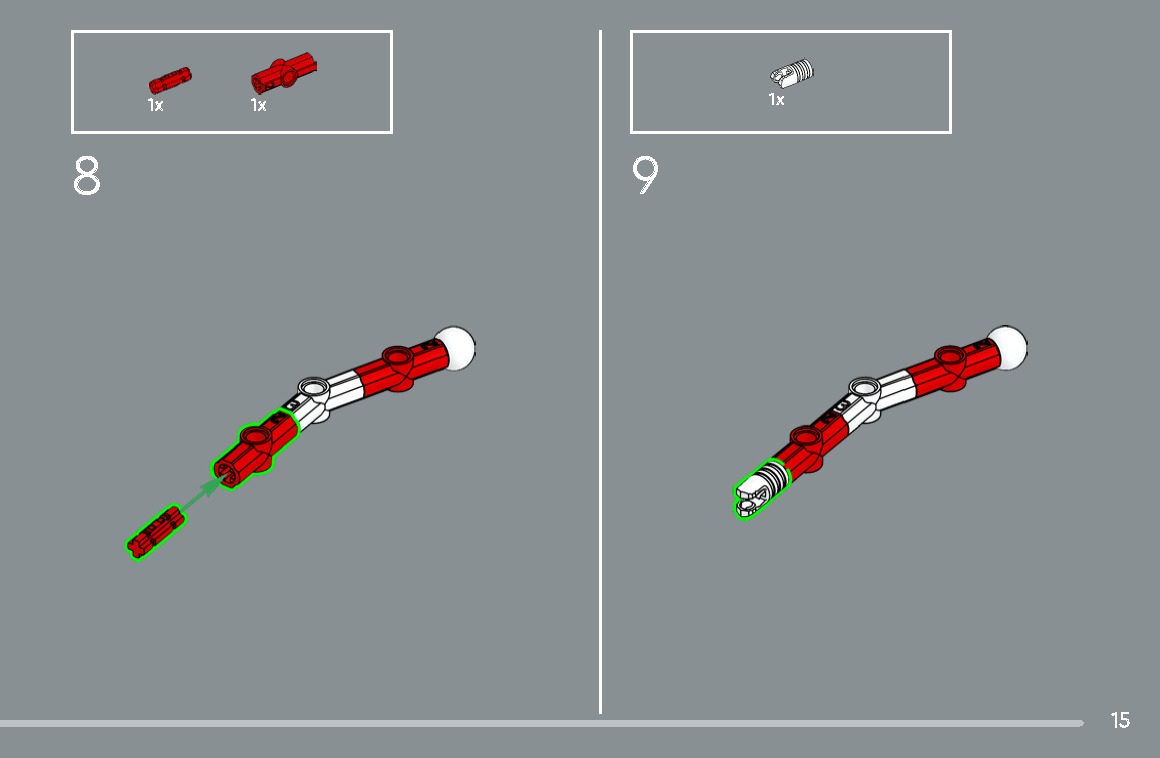 1x 1x

8

1x

9

15