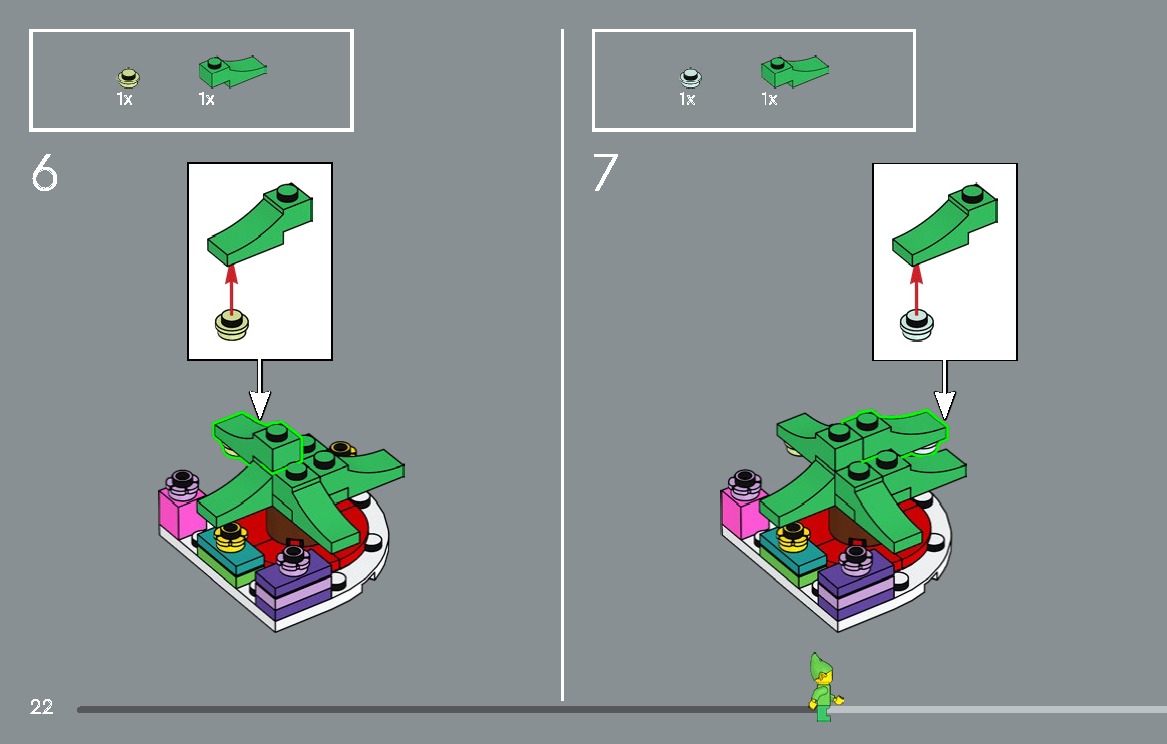 1x 1x

6

1x 1x

7

22