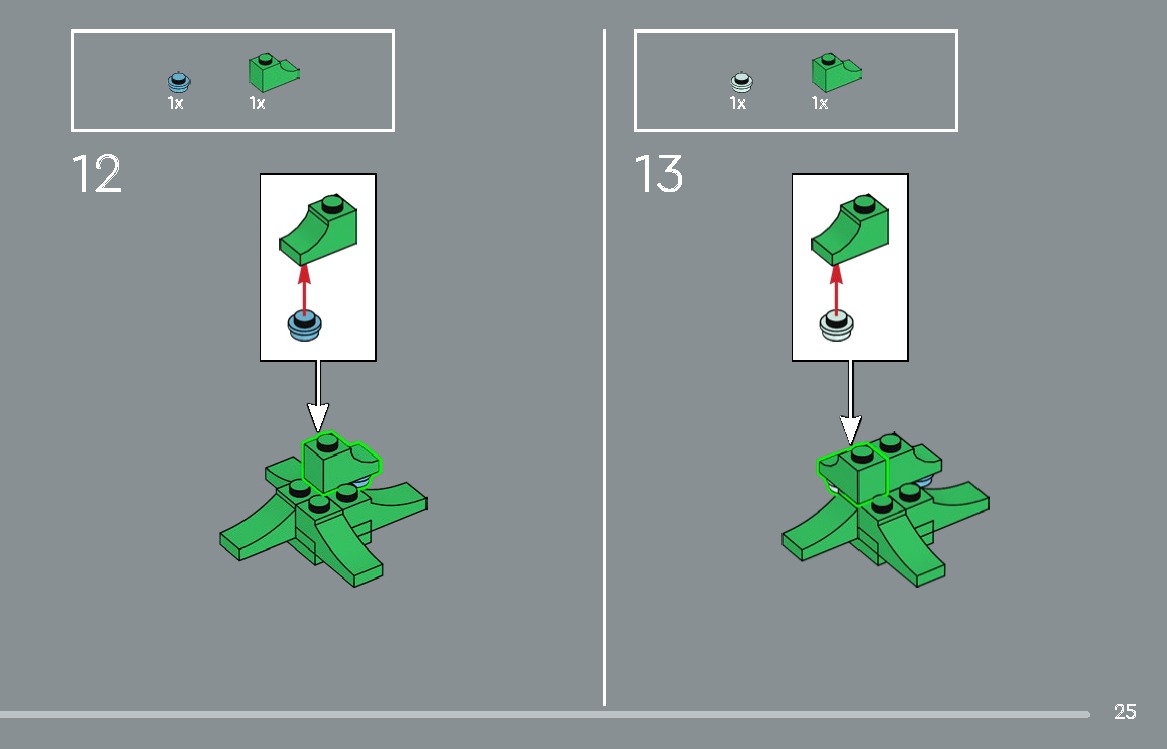 1x 1x

12

1x 1x

13

25