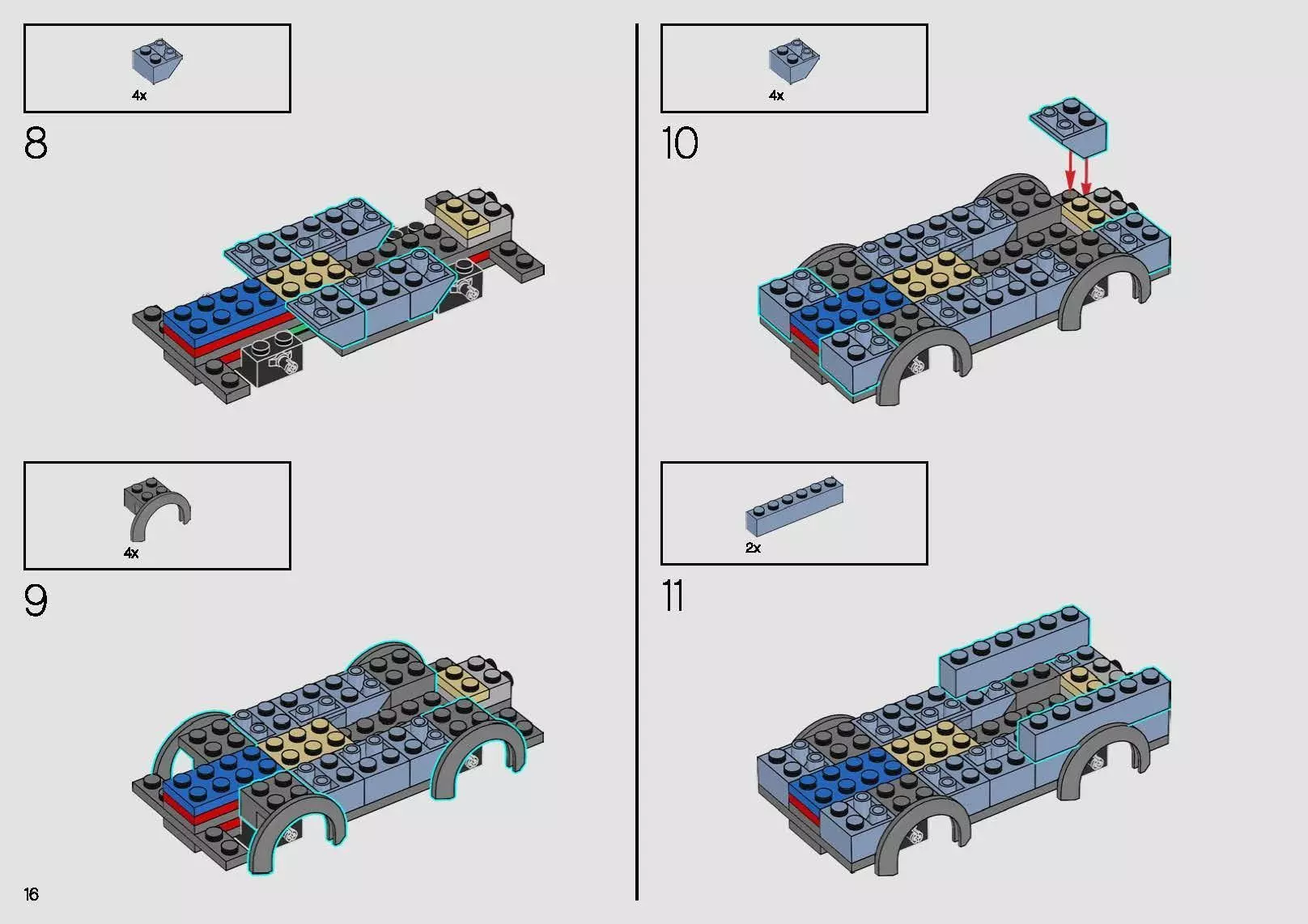 4x

8

4x

9

16

4x

10

2x

11