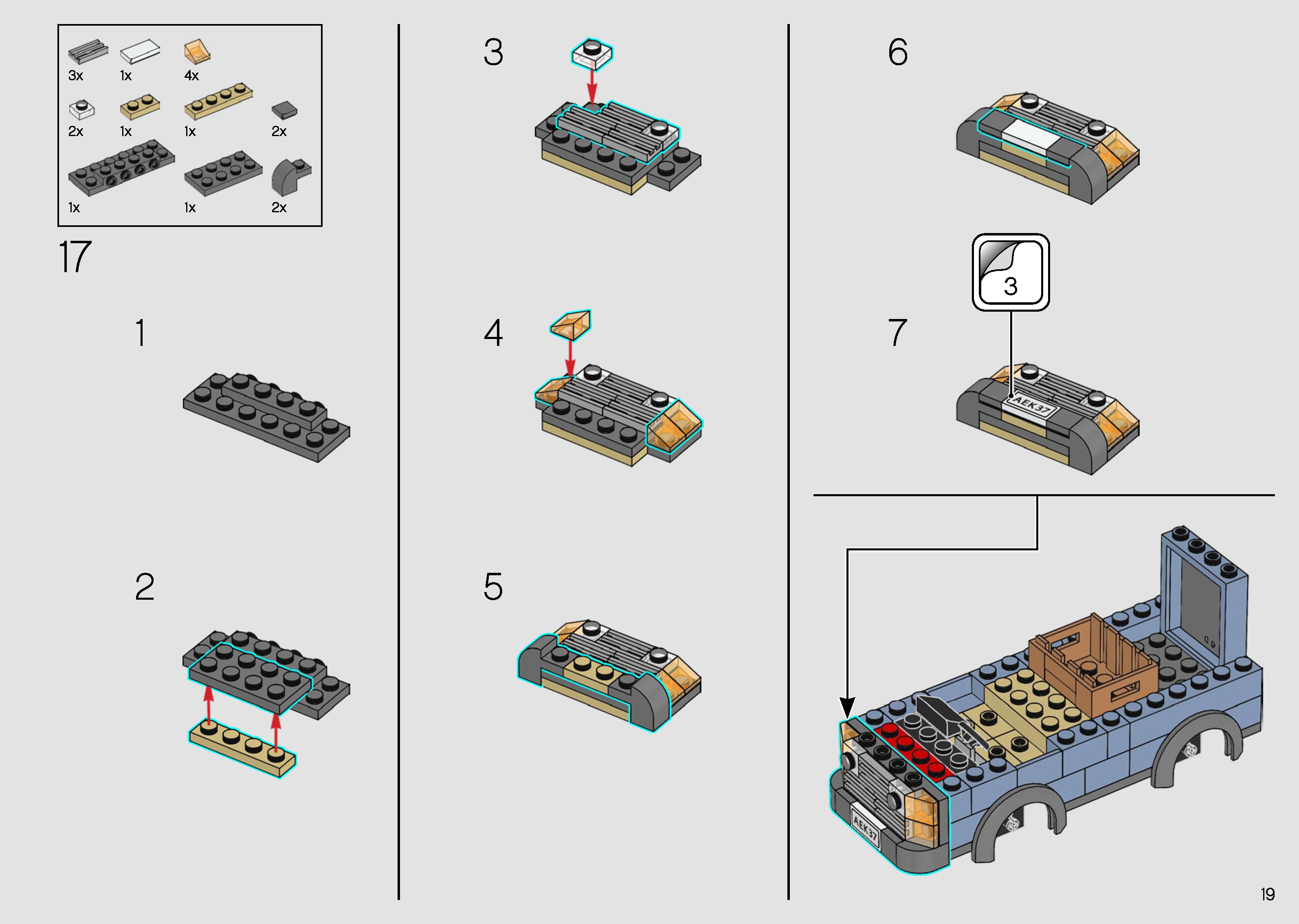 3x 1x 4x
2x 1x 1x 2x
1x 1x 2x

17

1

2

3

4

5

6

3

7

AEK37

AEK37

19