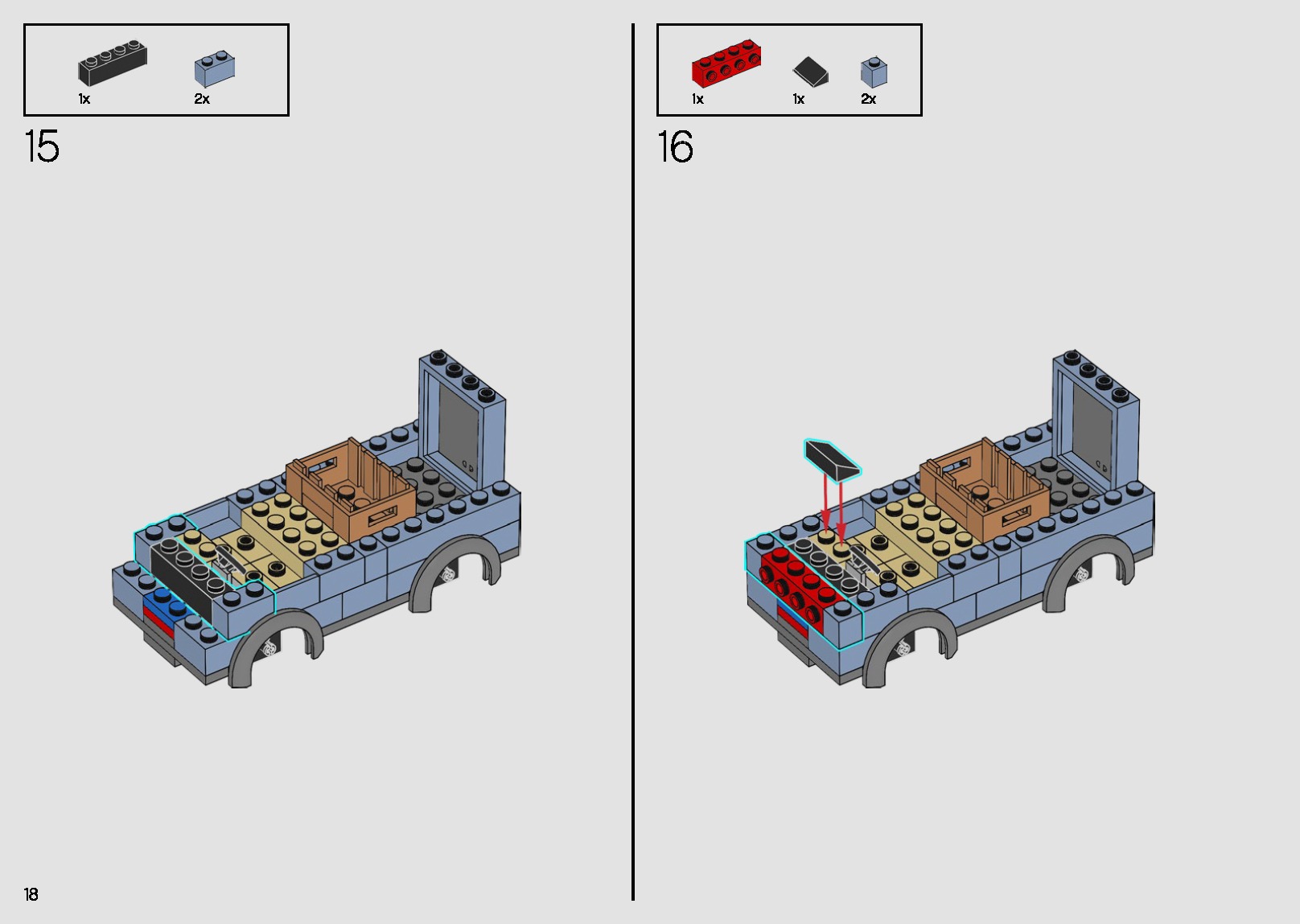 1x 2x

15

1x 1x 2x

16

18