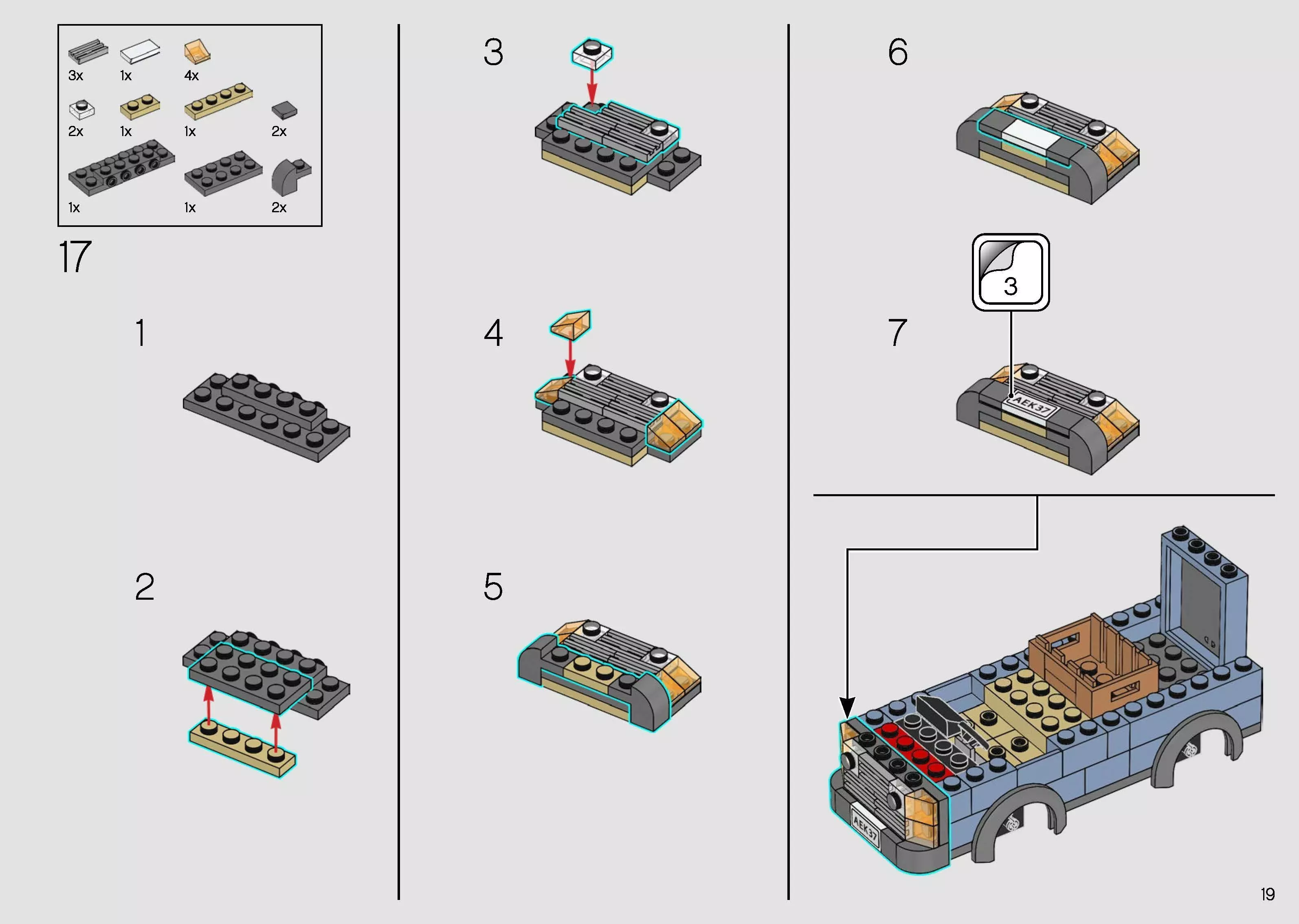 3x
1x
4x
2x
1x
1x
2x
1x
1x
2x

17

1

2

3

4

5

6

3

7

AEK37

AEK37

19