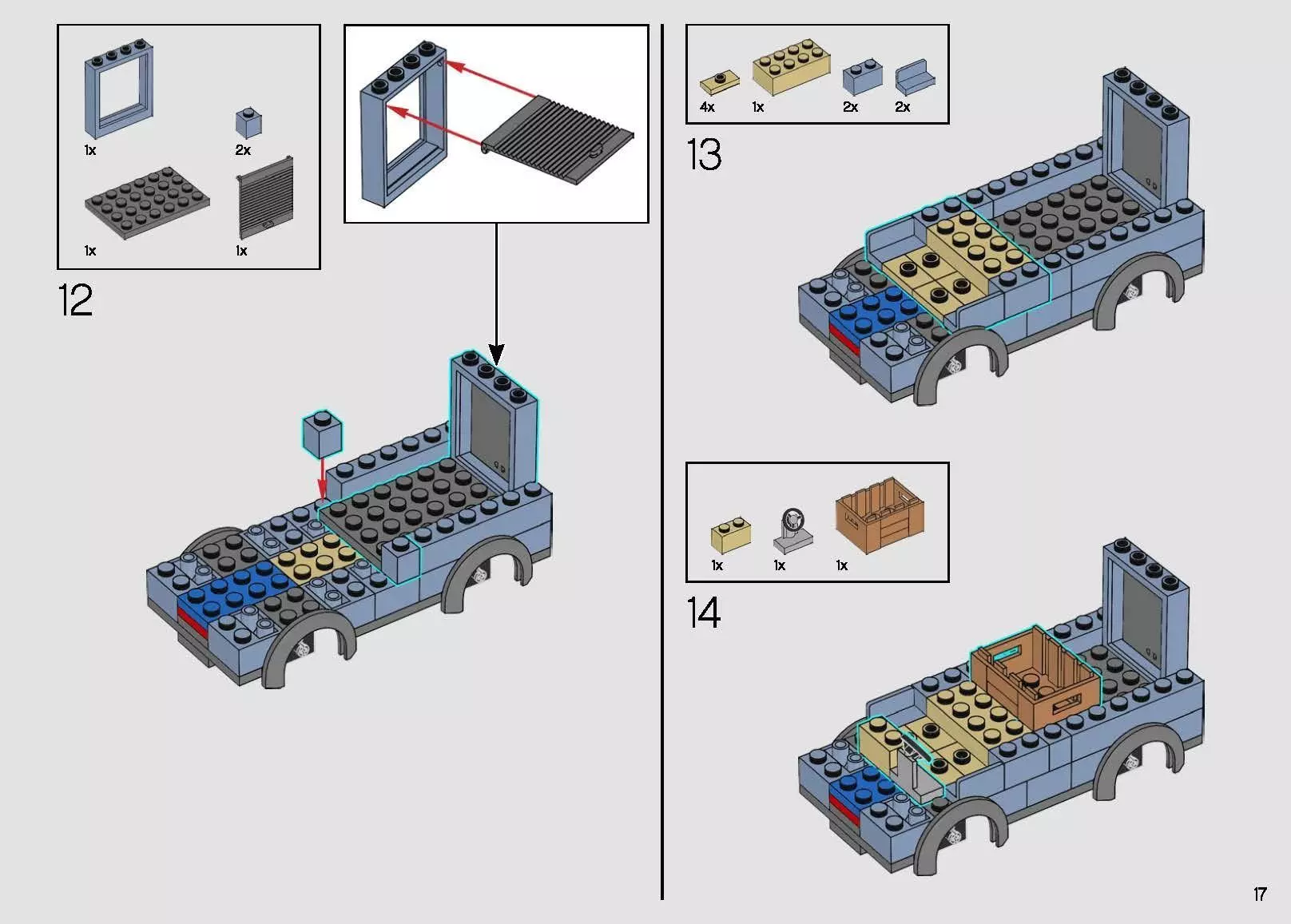 1x

2x

1x

1x

12

4x

1x

2x

2x

13

1x

1x

1x

14

17