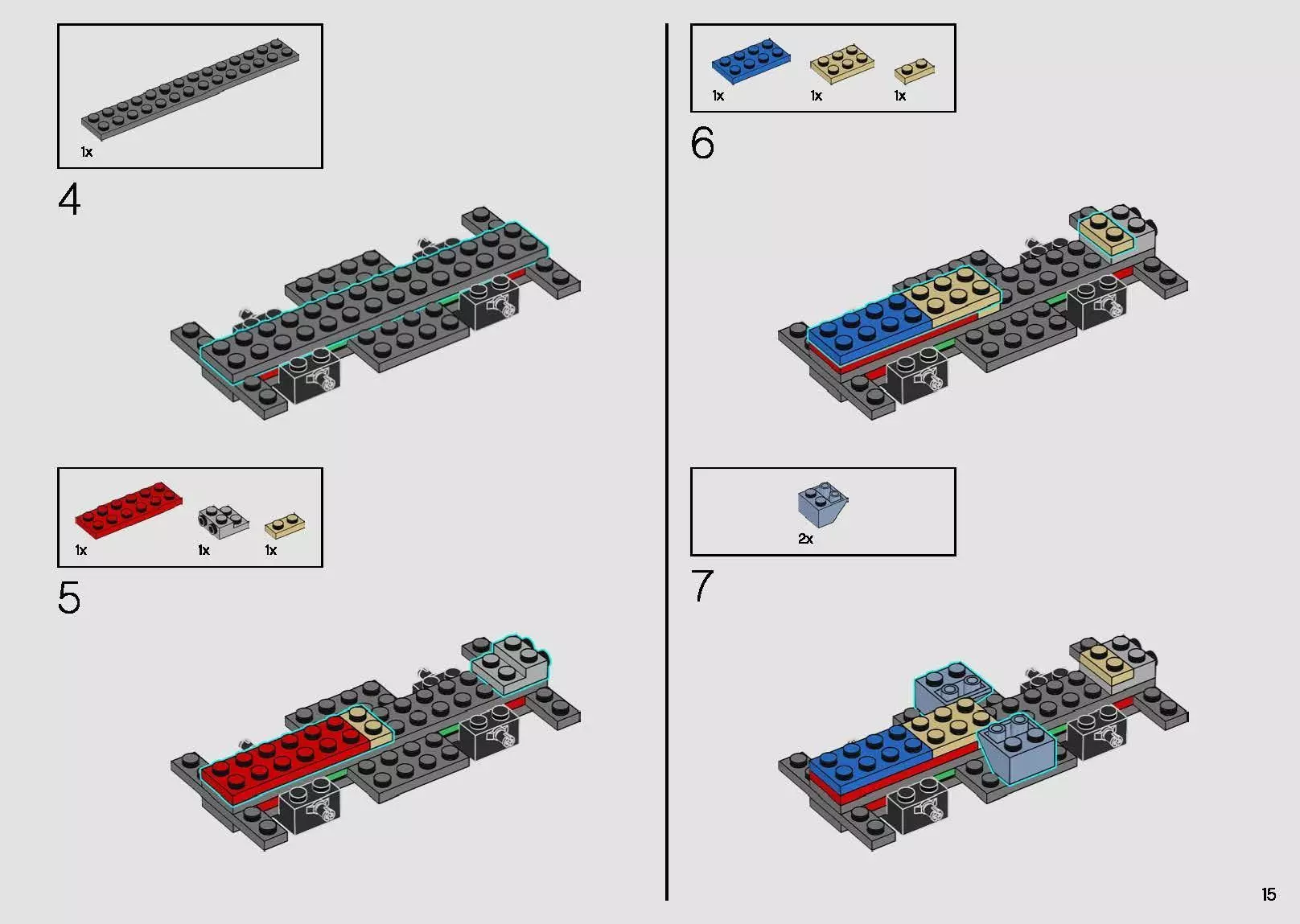 1x

4

1x 1x 1x

5

1x 1x 1x

6

2x

7

15