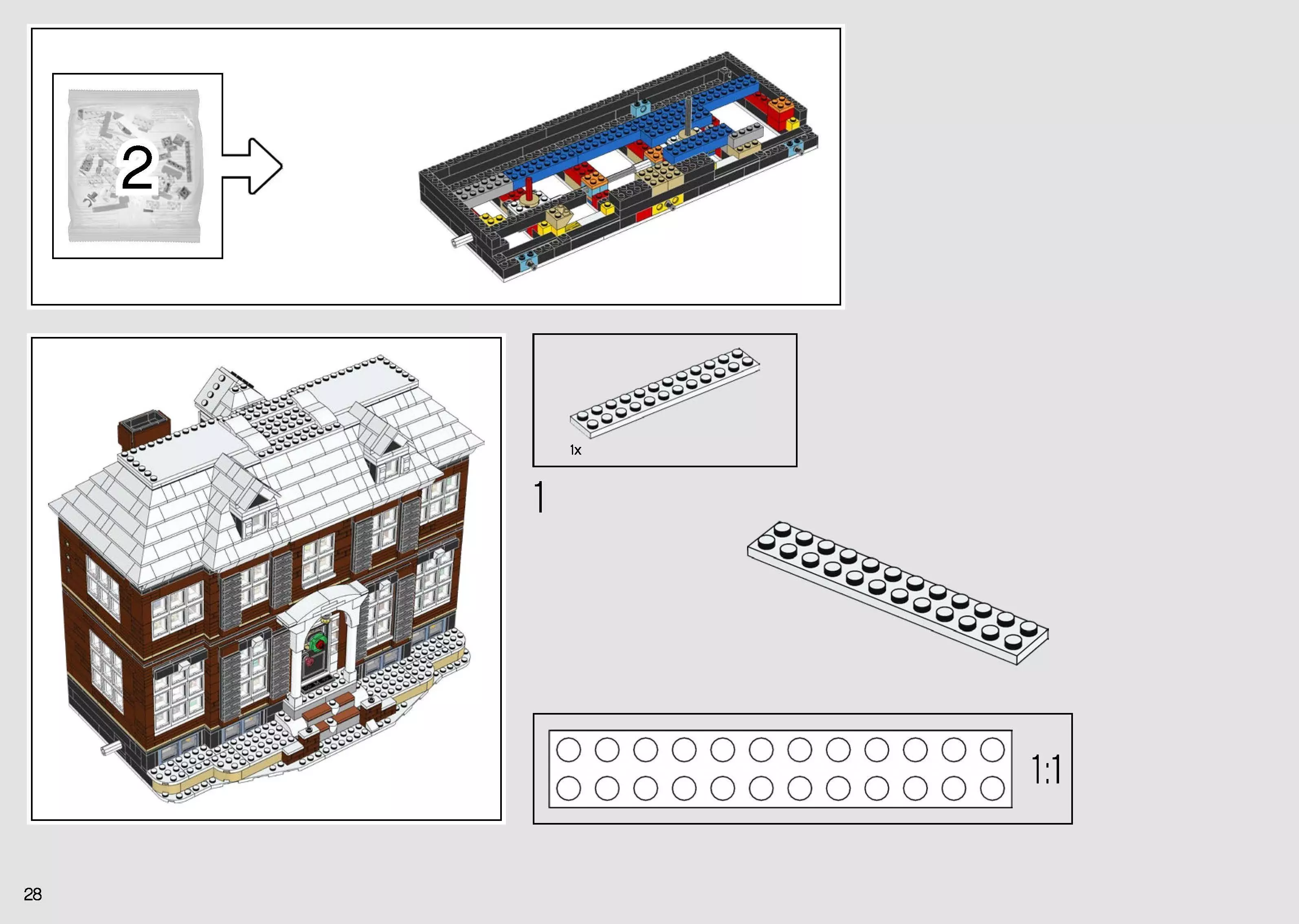 2

1x

1

1:1

28