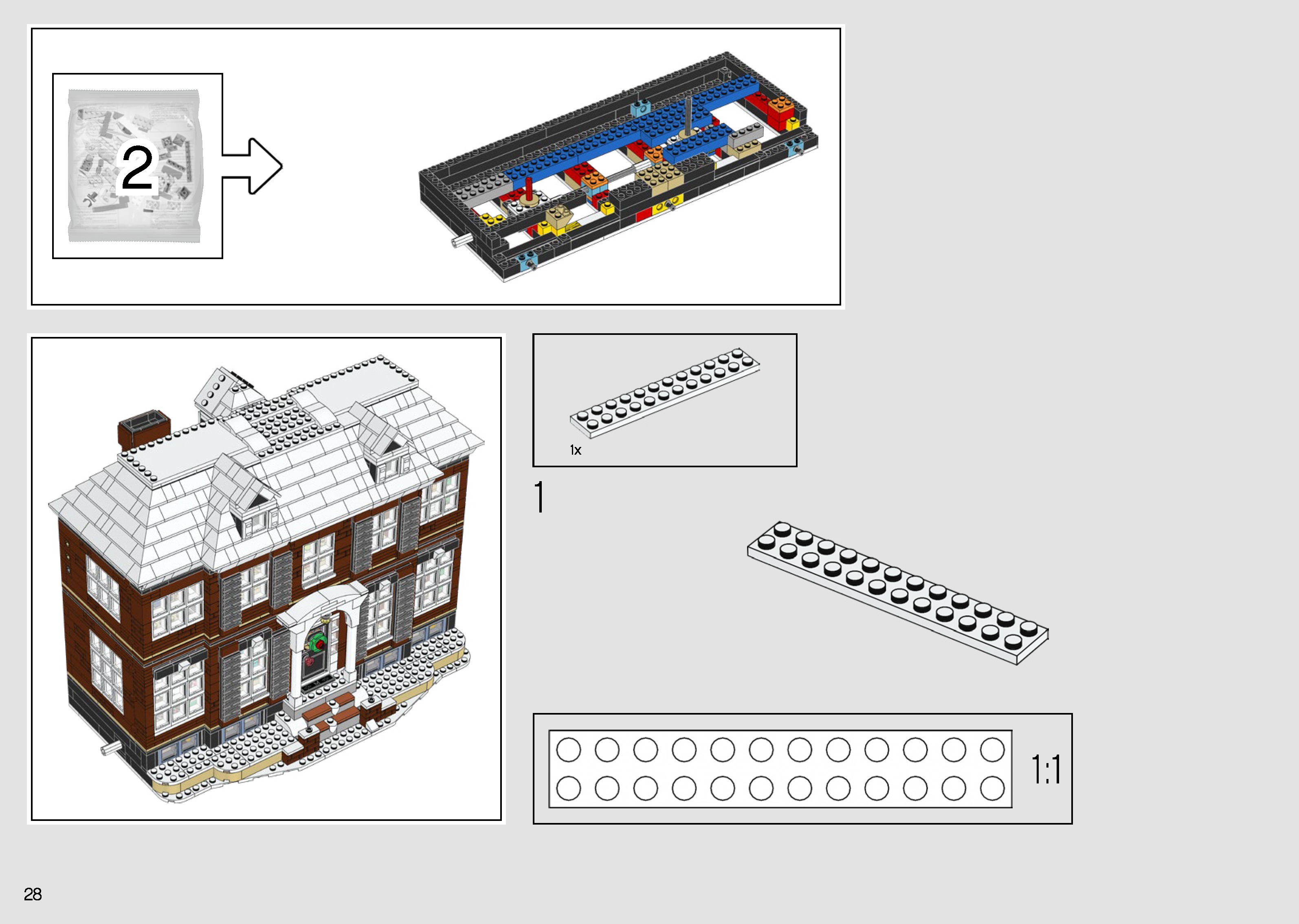 2

1x

1

1:1

28