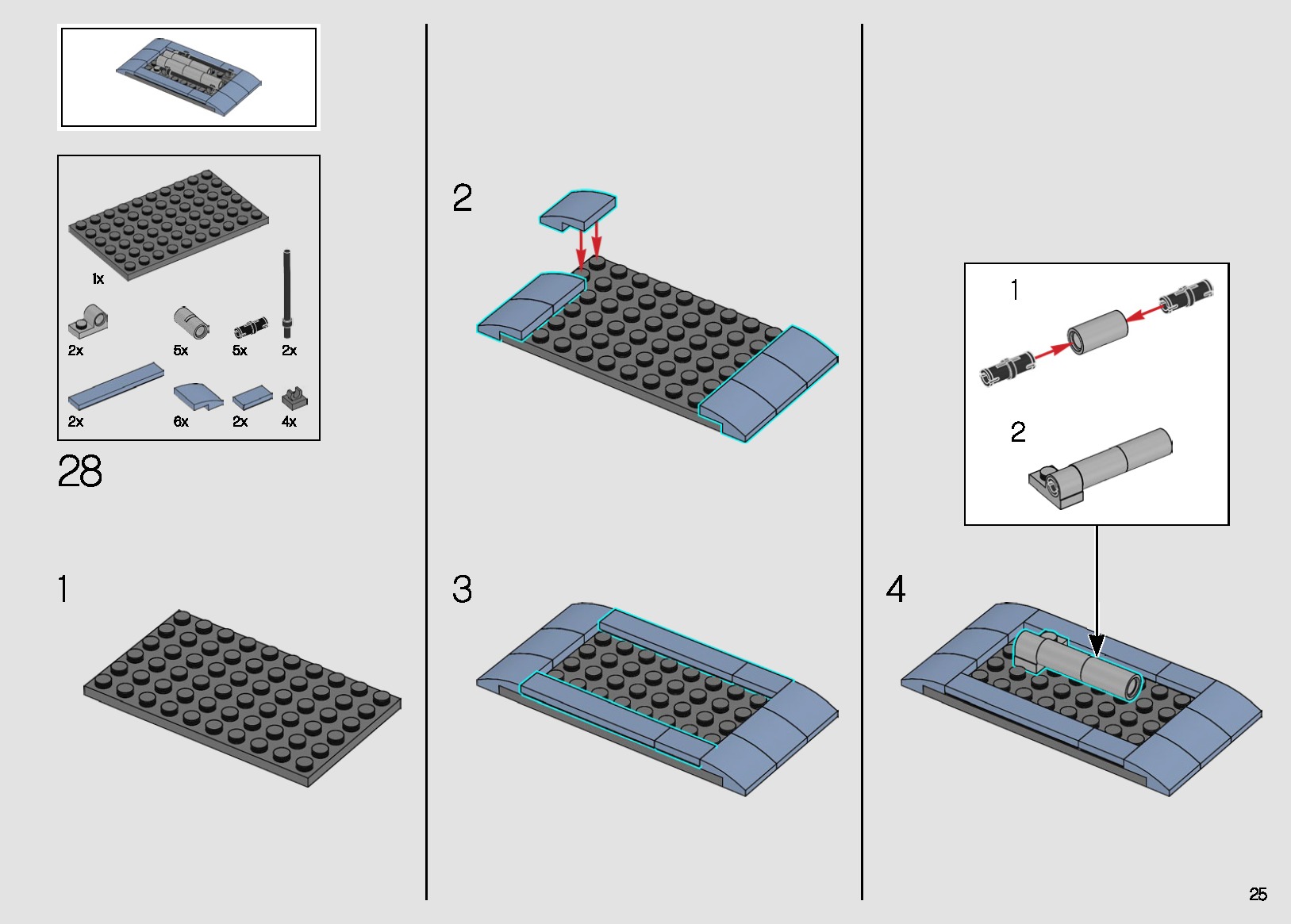 1x

2x 5x 5x 2x

2x 6x 2x 4x

28

1

2

3

1

2

4

25