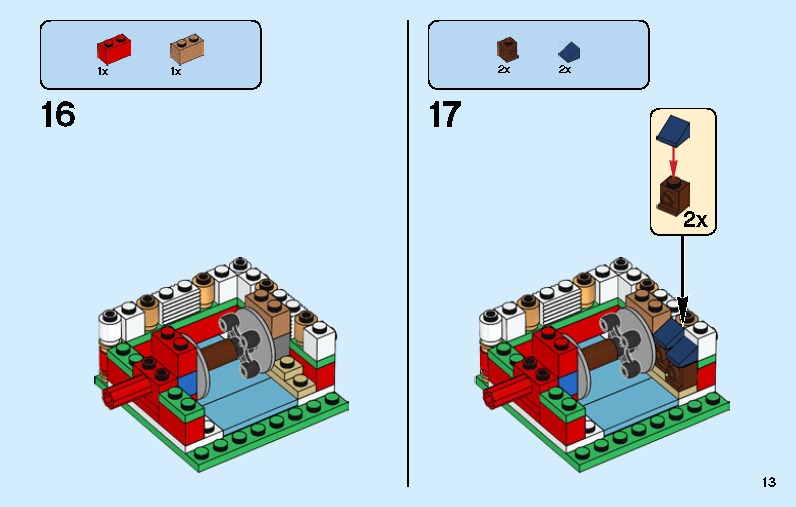 1x 1x

16

2x 2x

17

2x

13