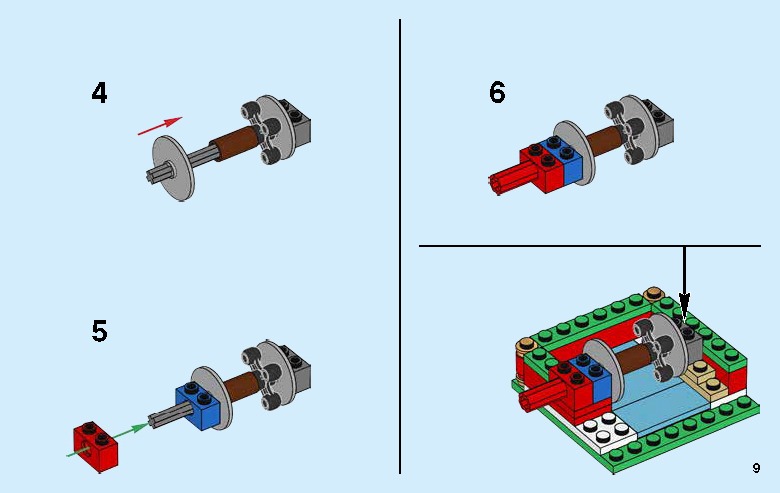 4

5

6

9