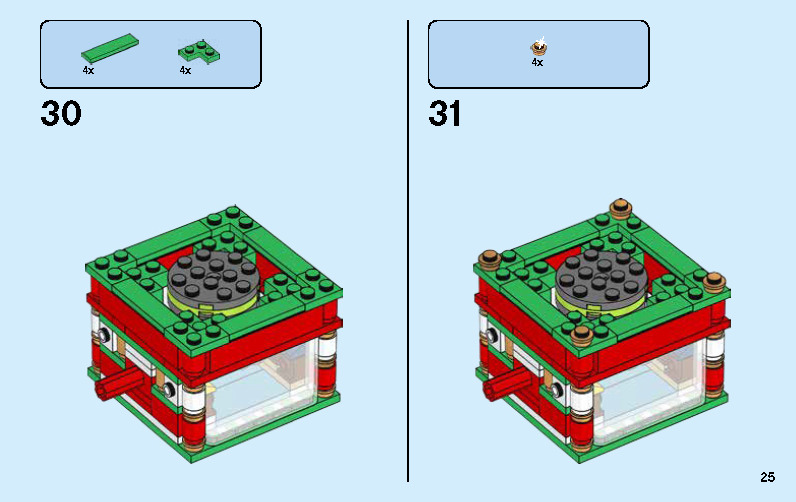 4x
4x

30

4x

31

25