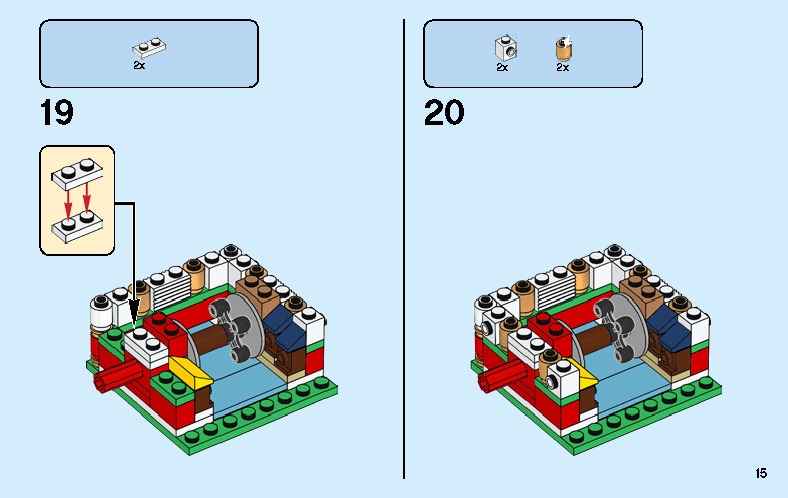 2x

19

2x 2x

20

15