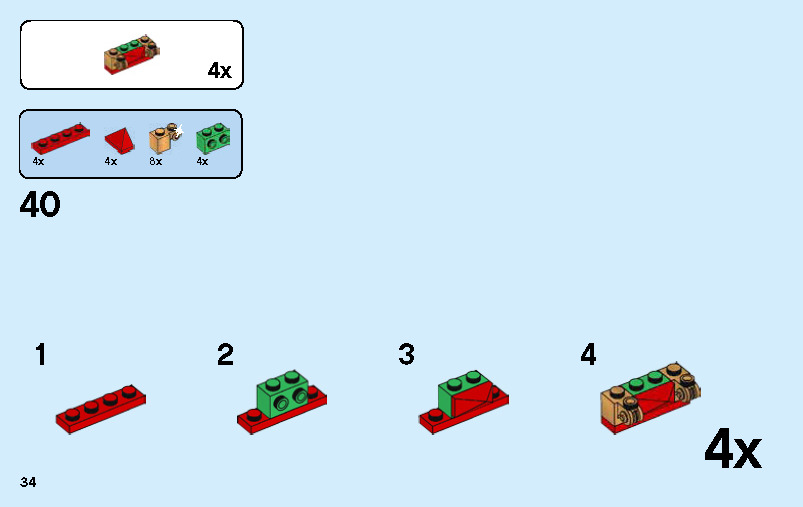 4x

4x 4x 8x 4x

40

1

2

3

4

4x

34