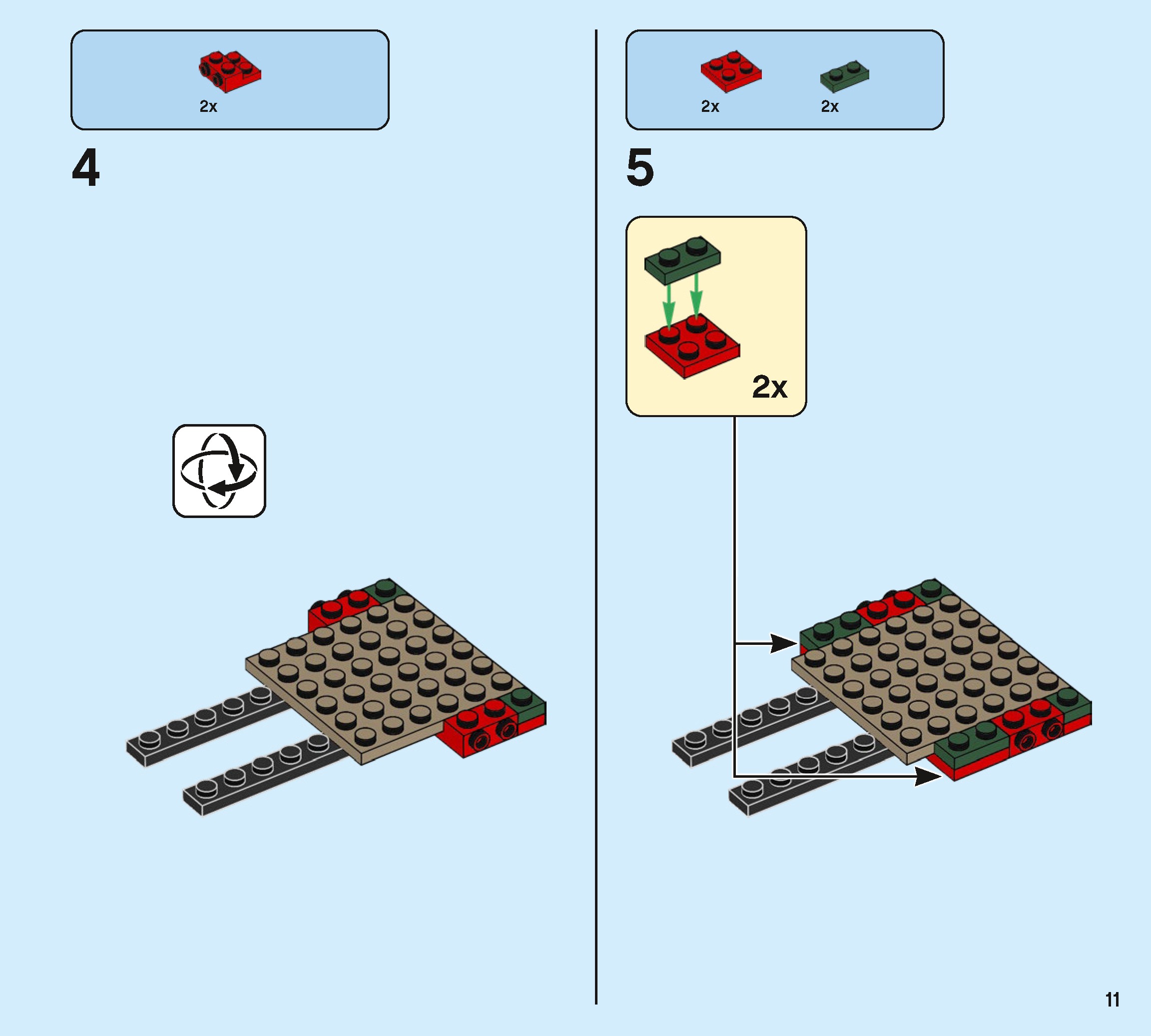 2x

4

2x 2x

5

2x

11