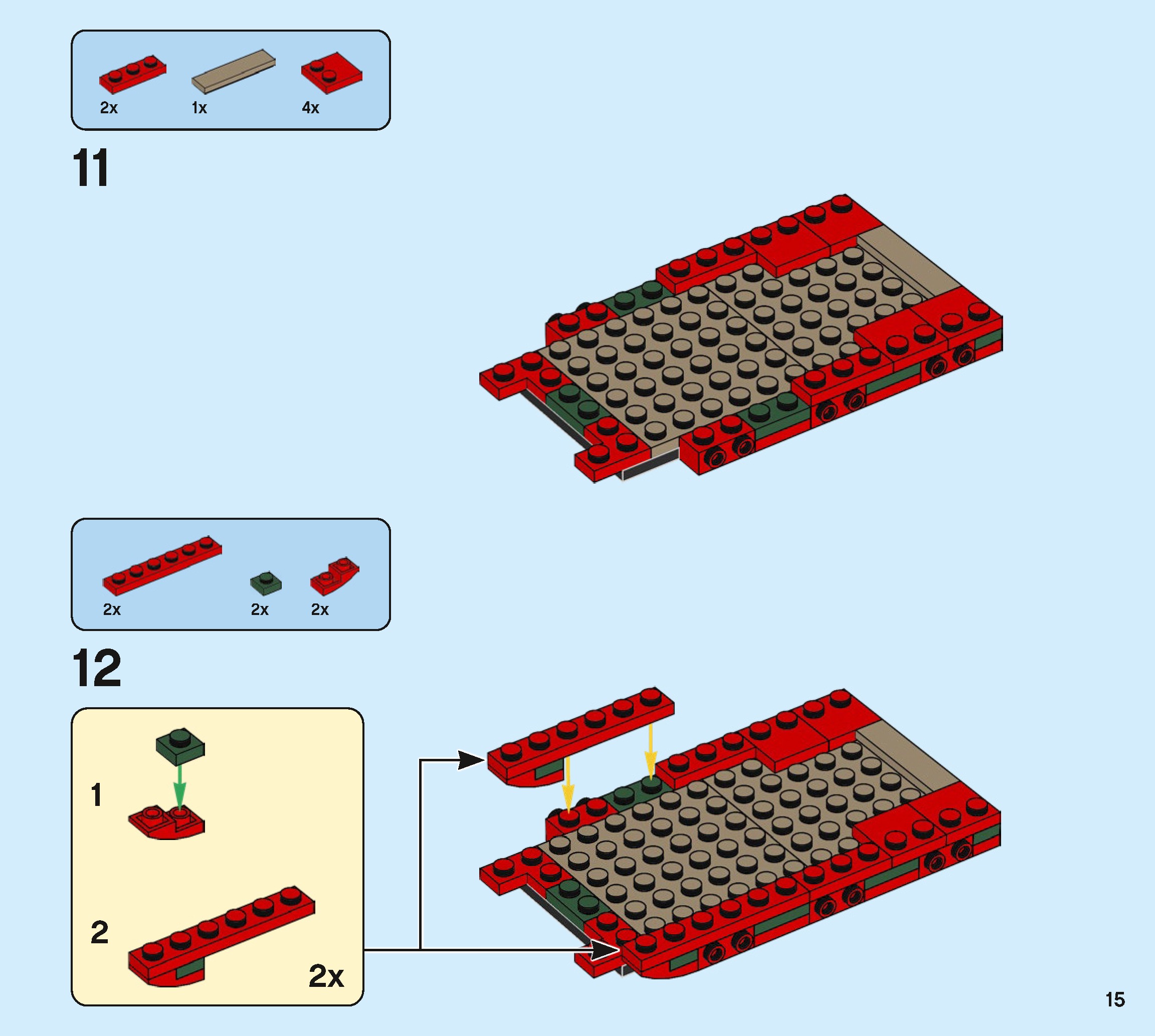 2x 1x 4x

11

2x 2x 2x

12

1

2

2x

15