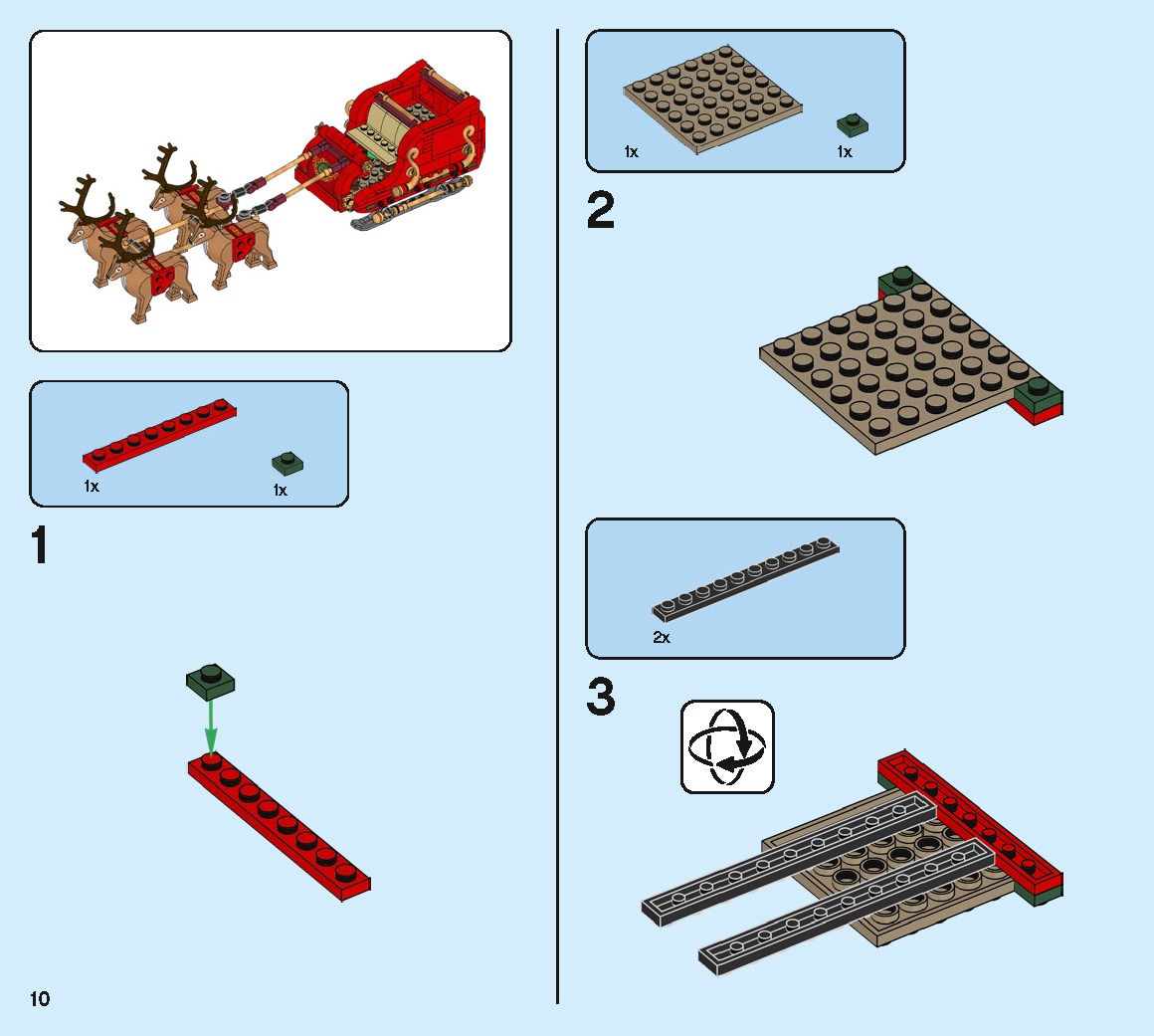 1x

1x

1

1x

1x

2

2x

3

10