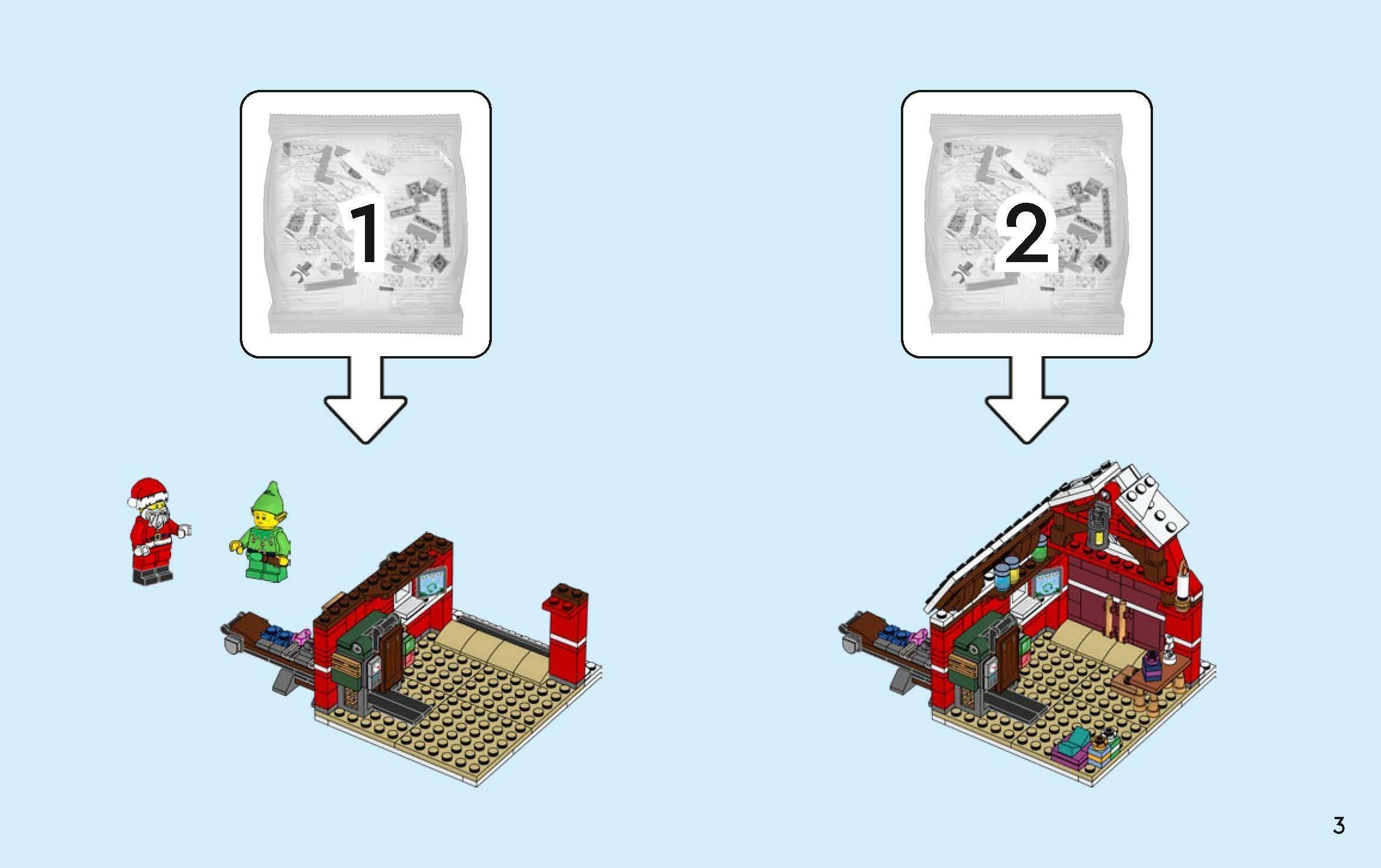 1

2

3