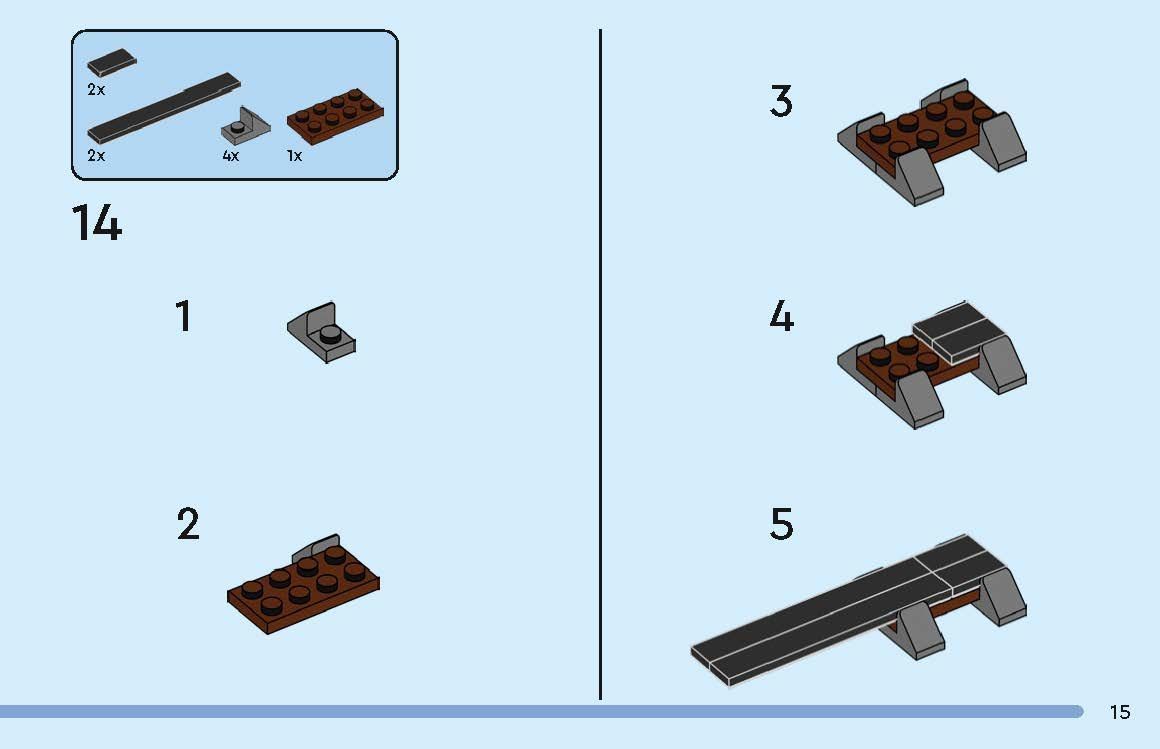 2x
2x
4x
1x

14

1

2

3

4

5

15