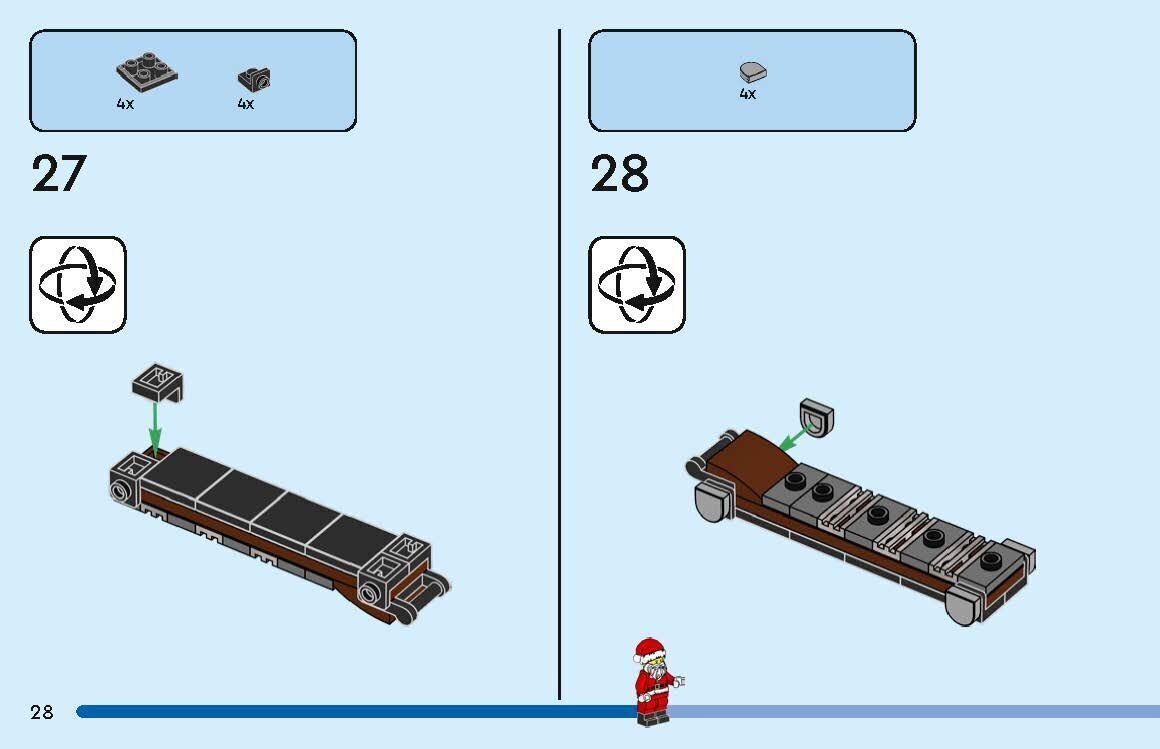 4x
4x

27

4x

28

28