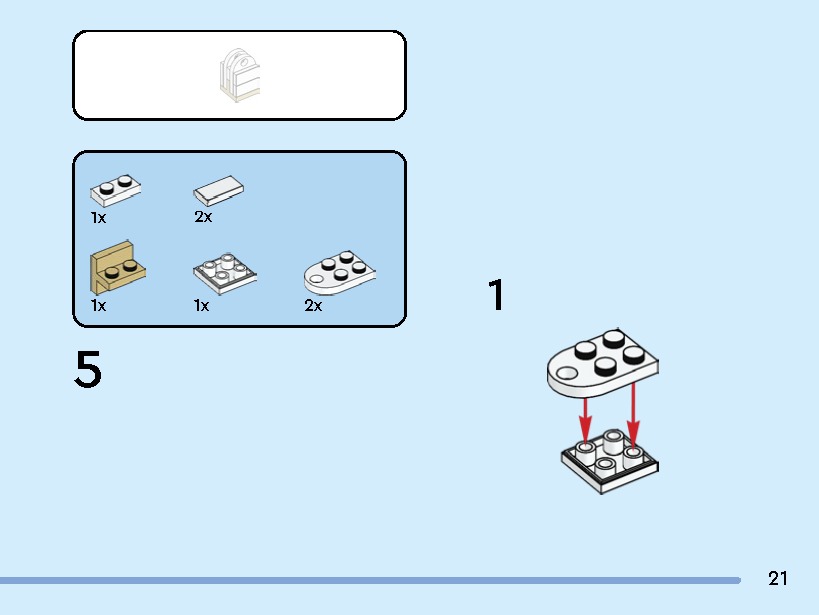 1x
2x
1x
1x
2x

5

1

21