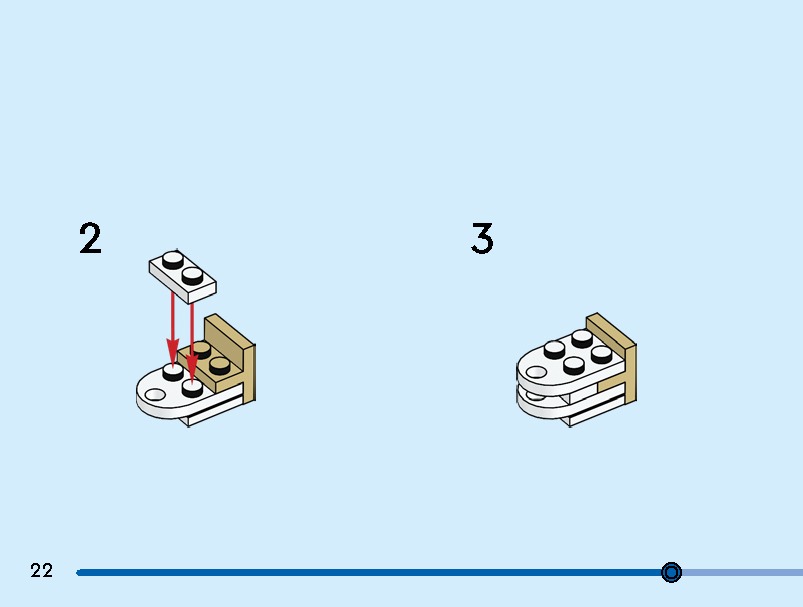 2

3

22