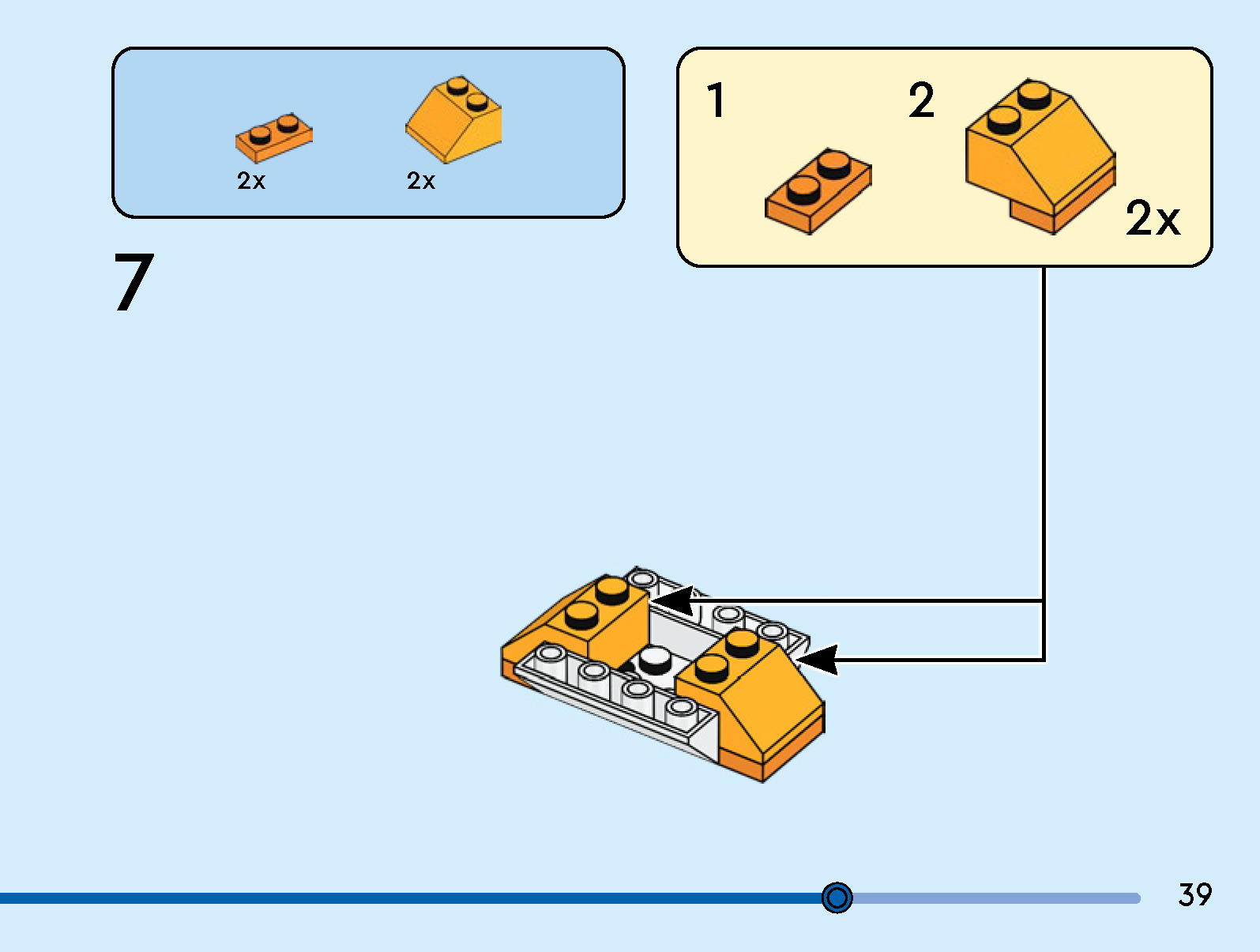 2x 2x

7

1 2

2x

39