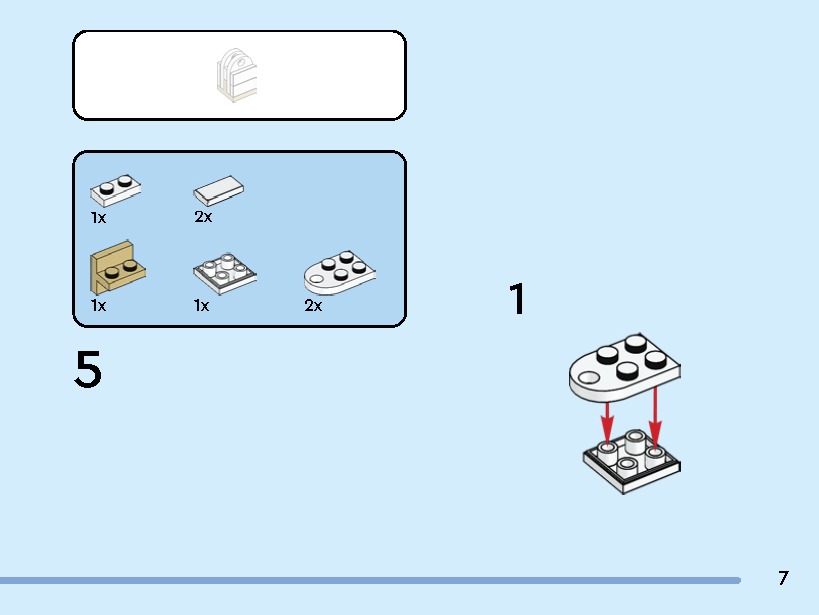 1x
2x
1x
1x
2x

5

1

7