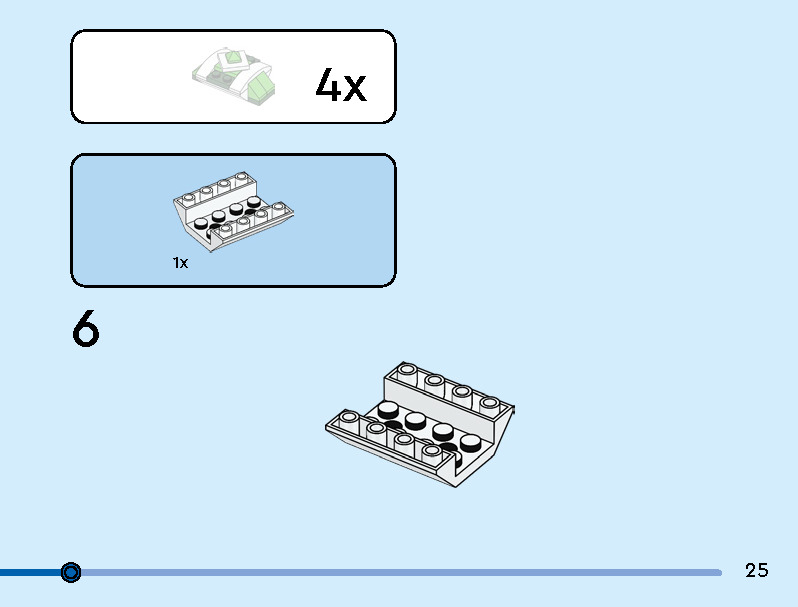 4x

1x

6

25