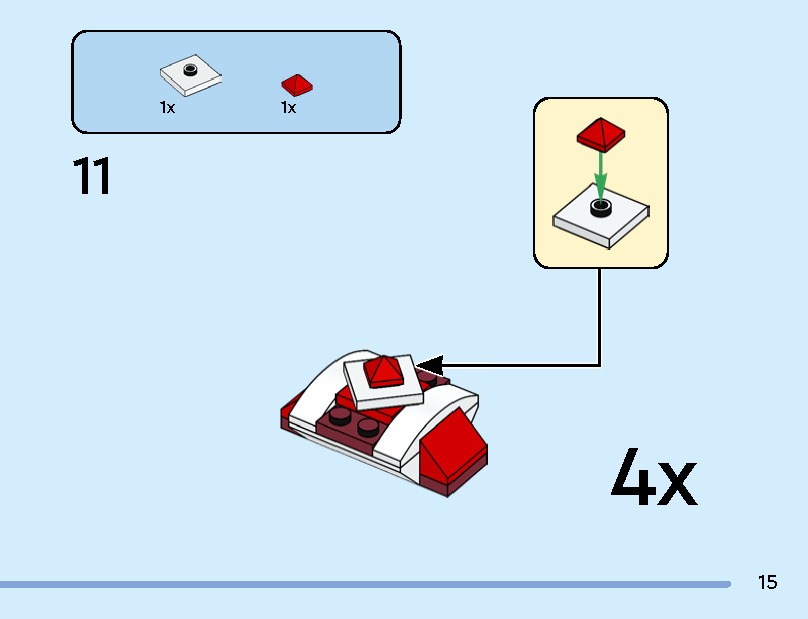 1x
1x

11

4x

15