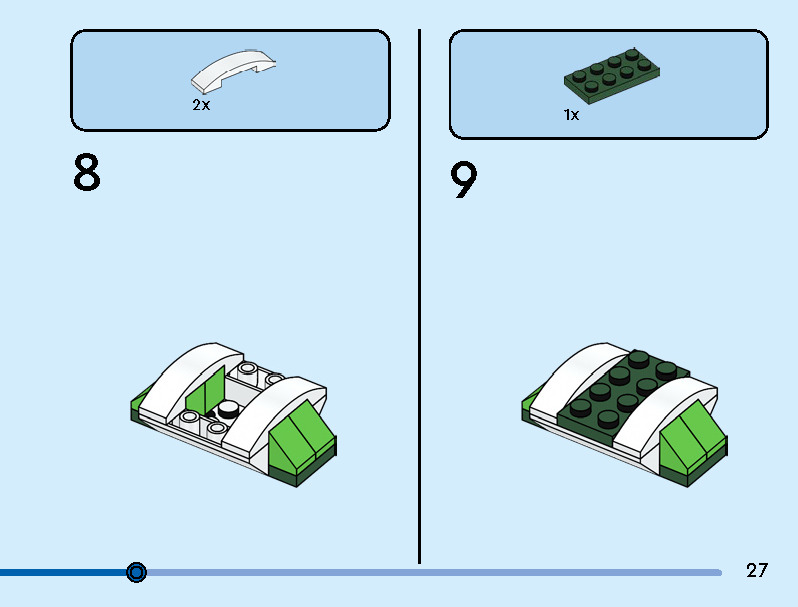 2x

8

1x

9

27