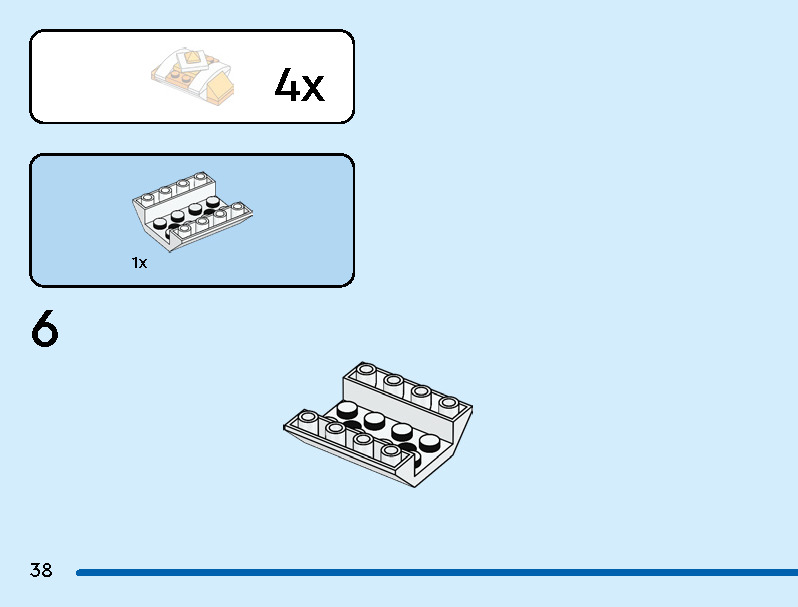 4x

1x

6

38